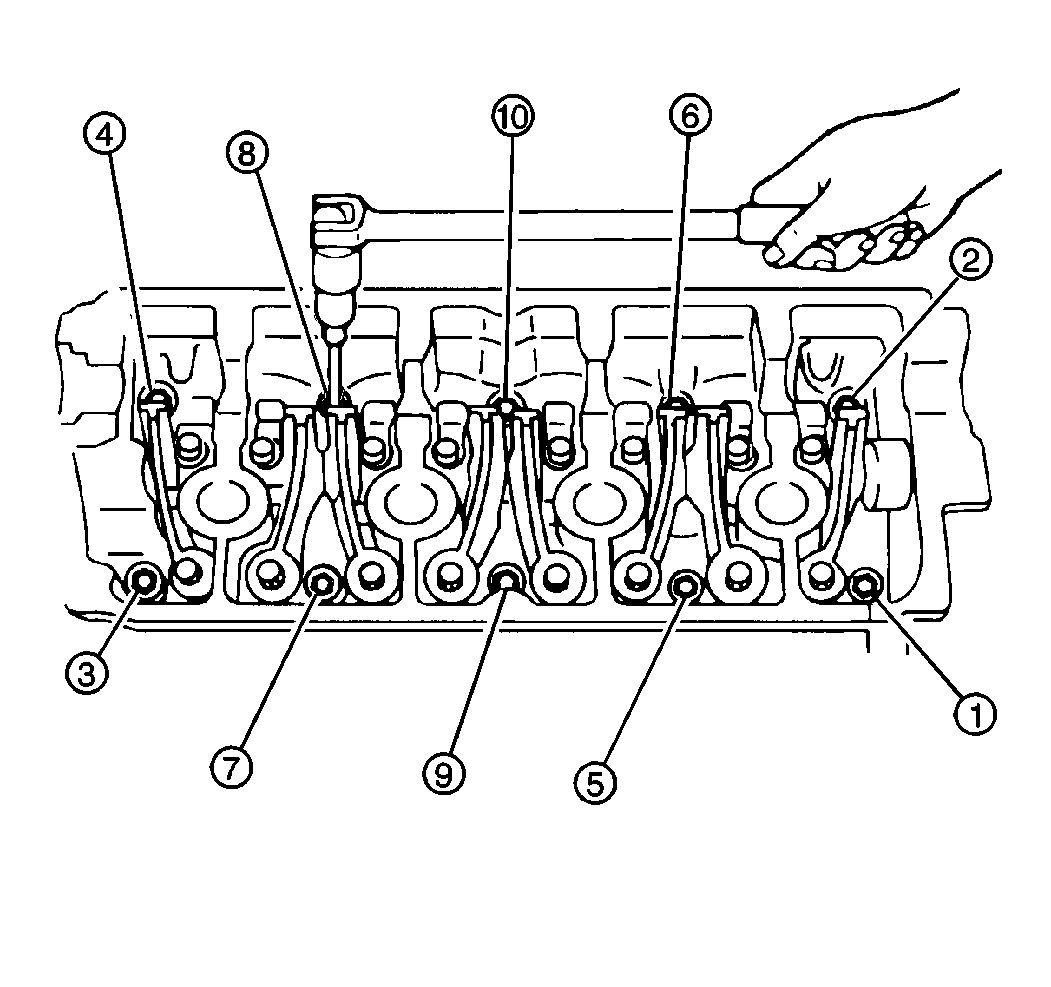 4
8
10
6
2
3
7
9
5
1