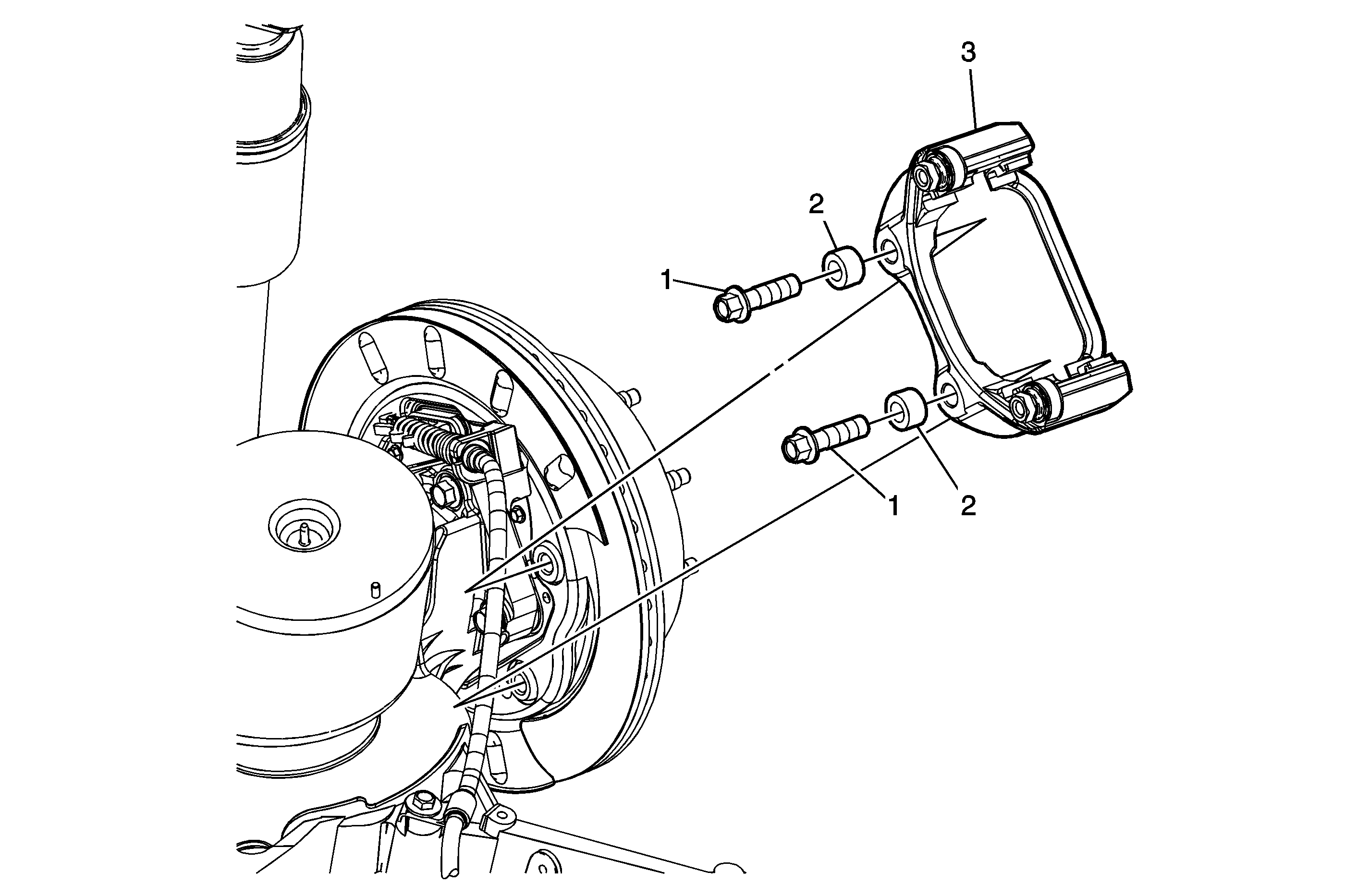 3
2
1
1
2