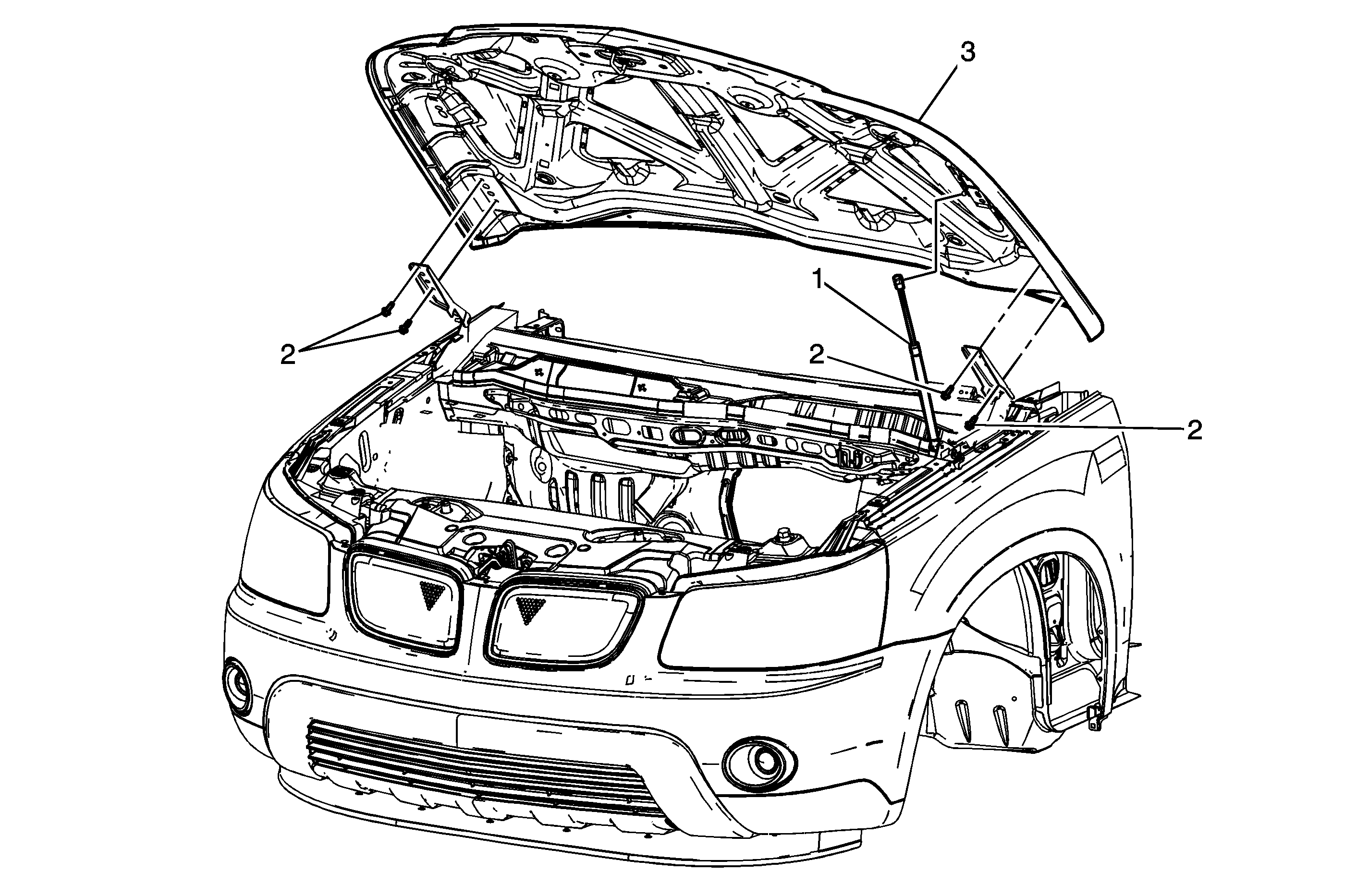 3

1

2

2

2