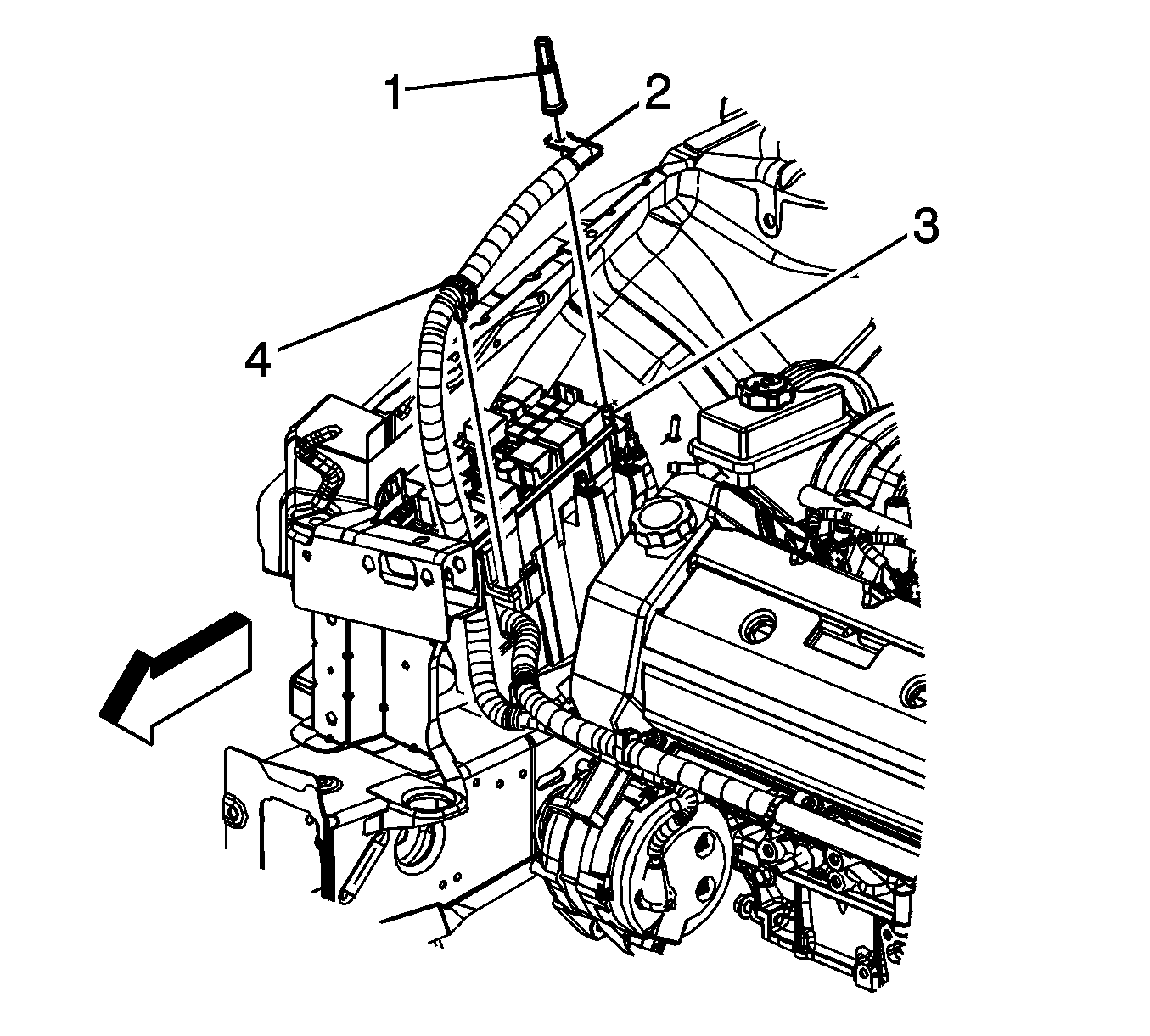 1
2
3
4