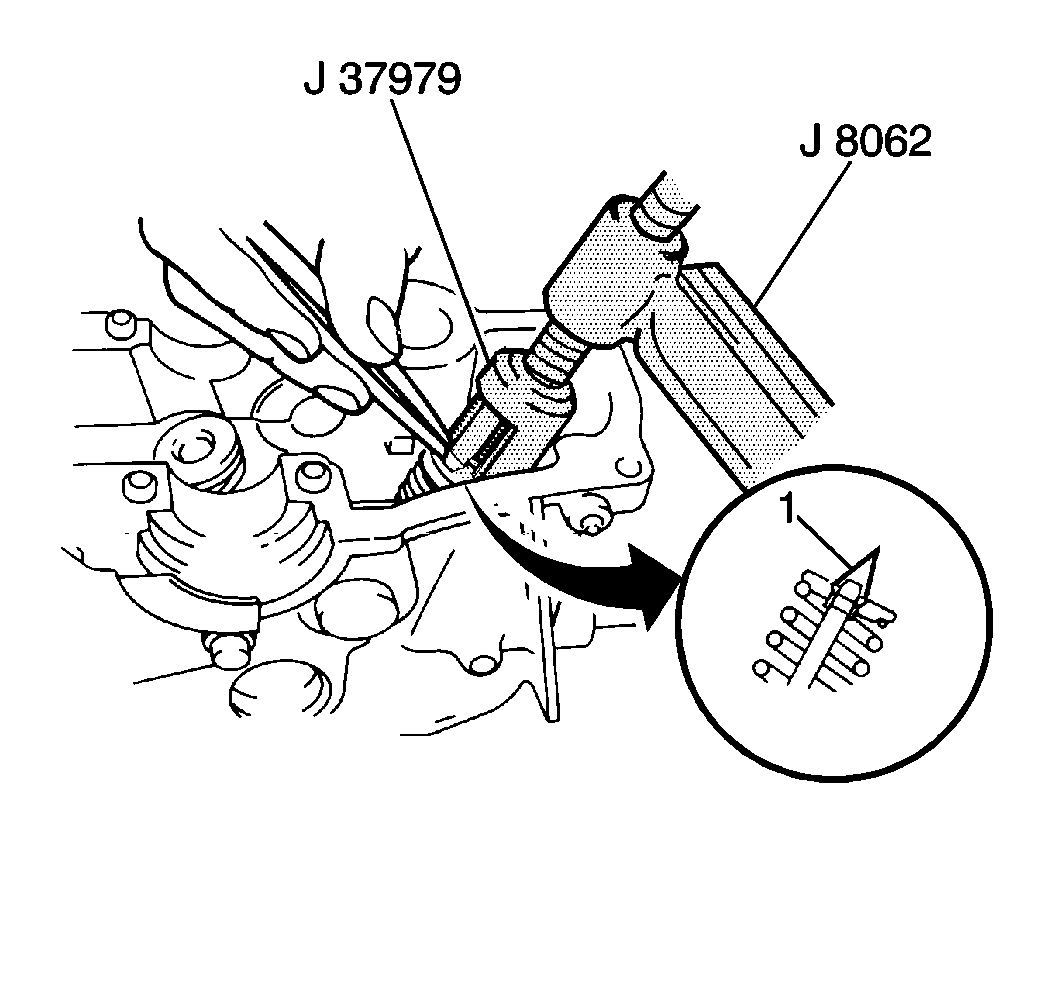 J 37979

J 8062

1