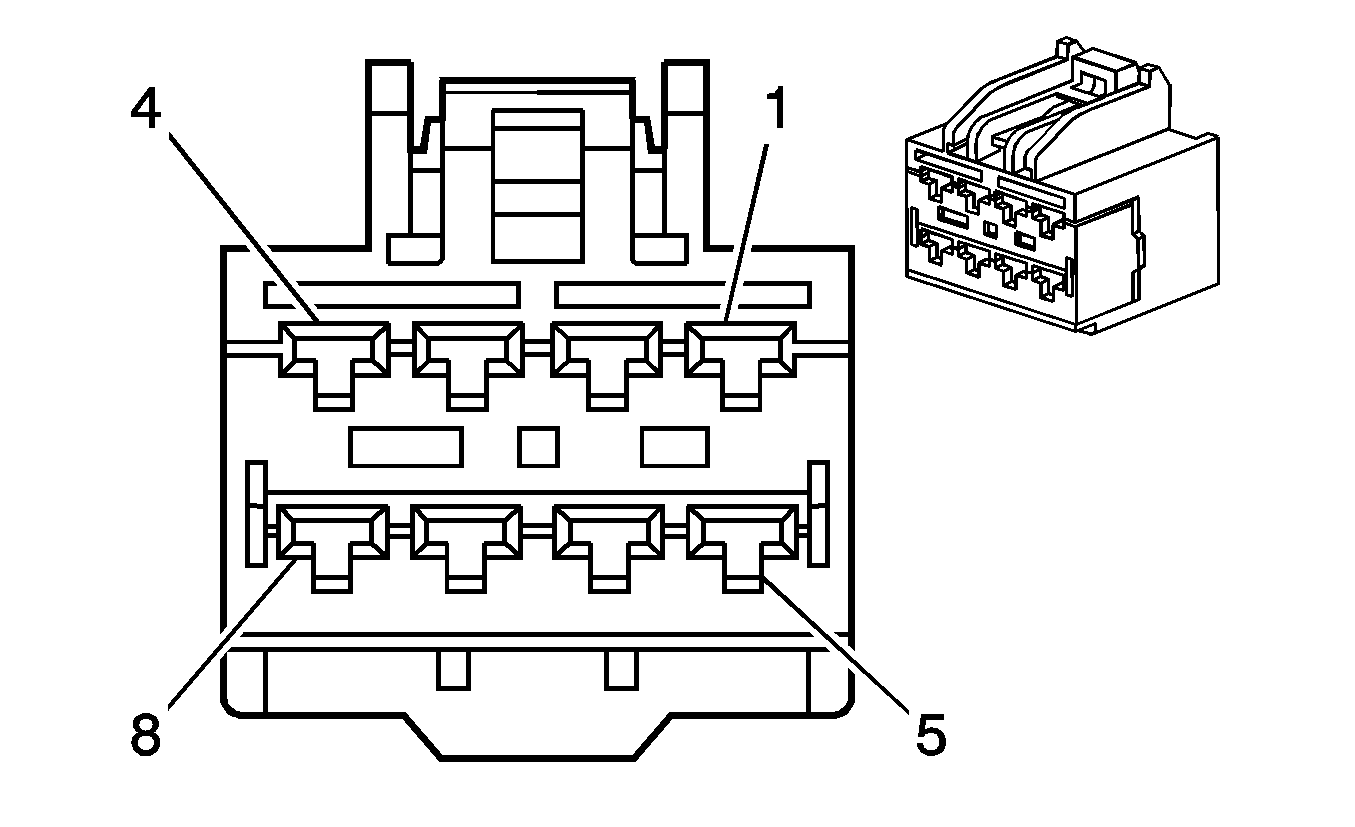 4
1
8
5