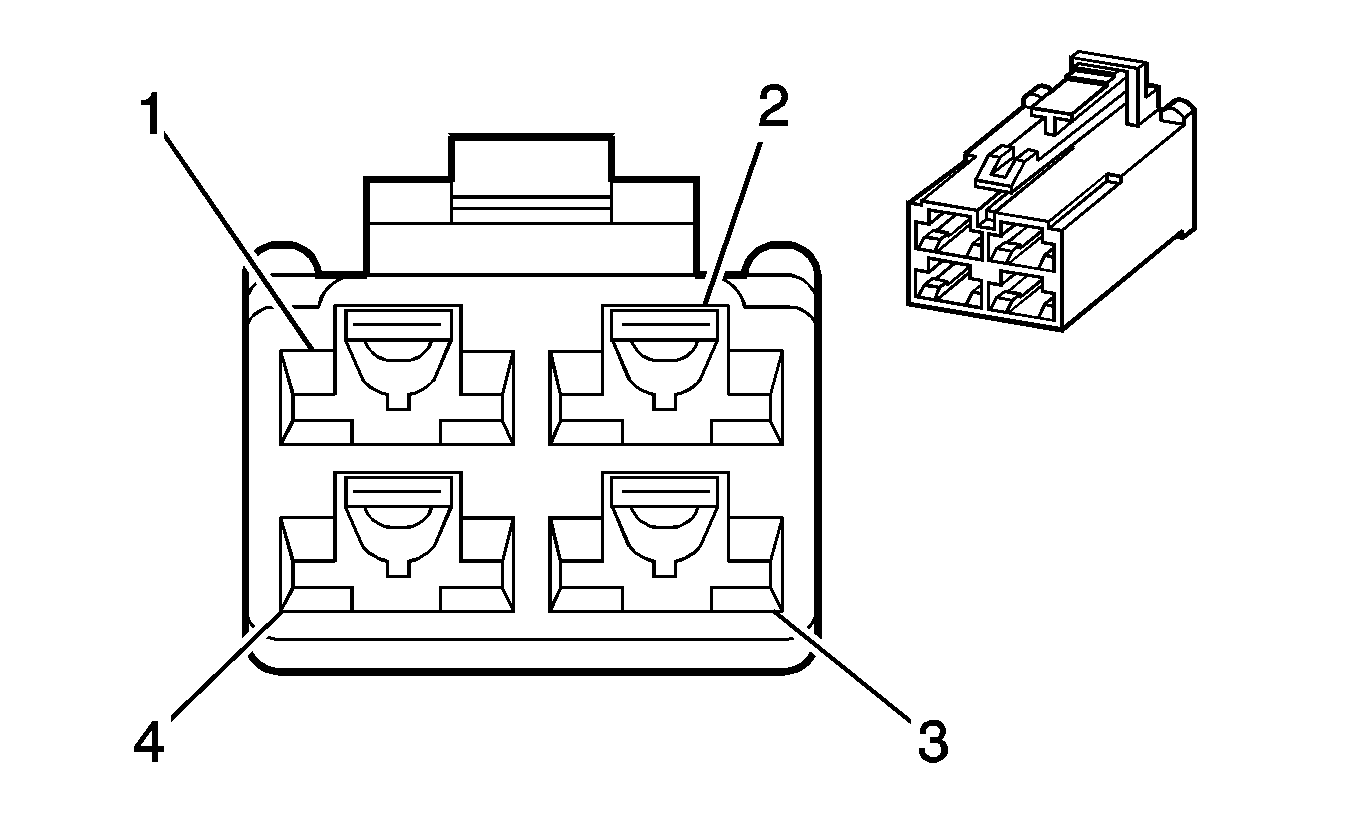 1
2
4
3