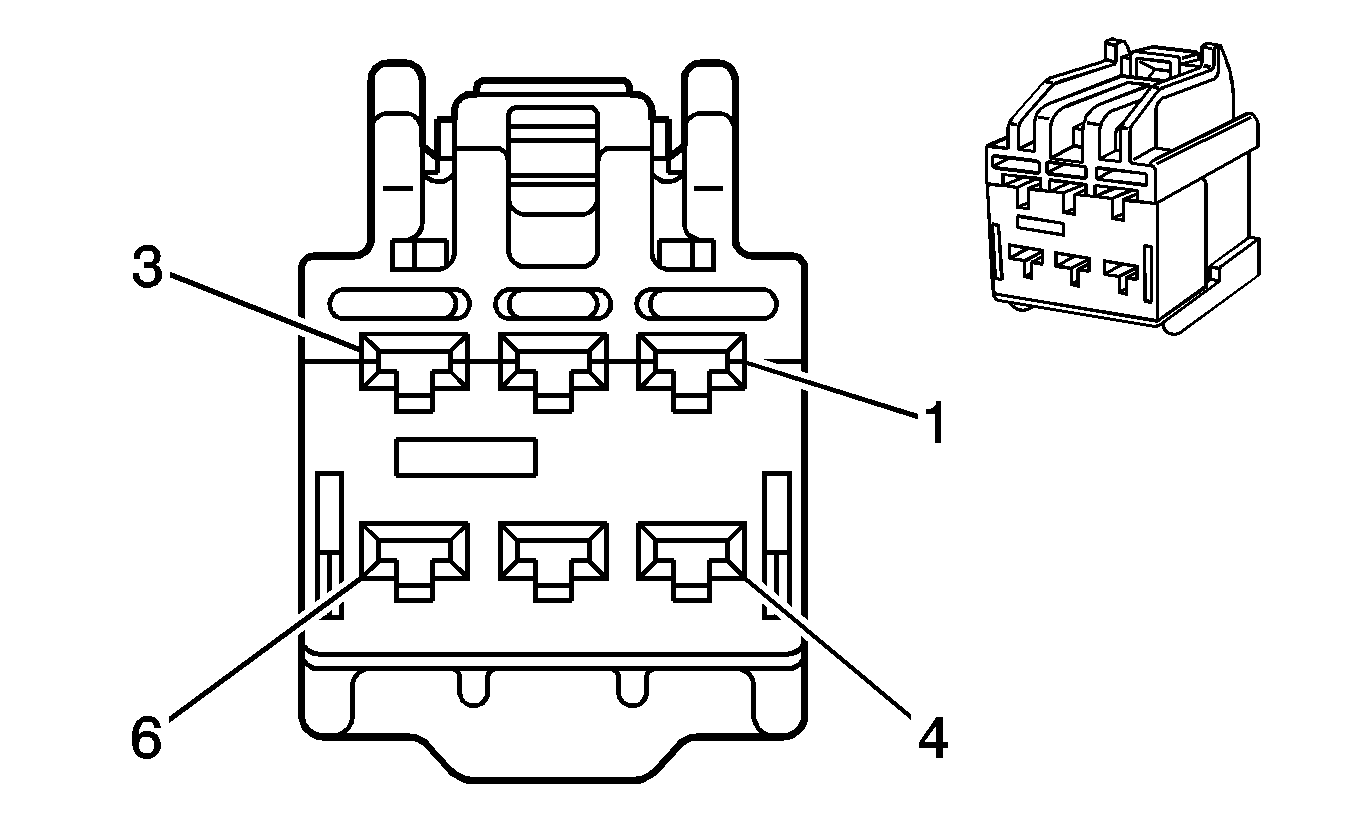 3
1
6
4