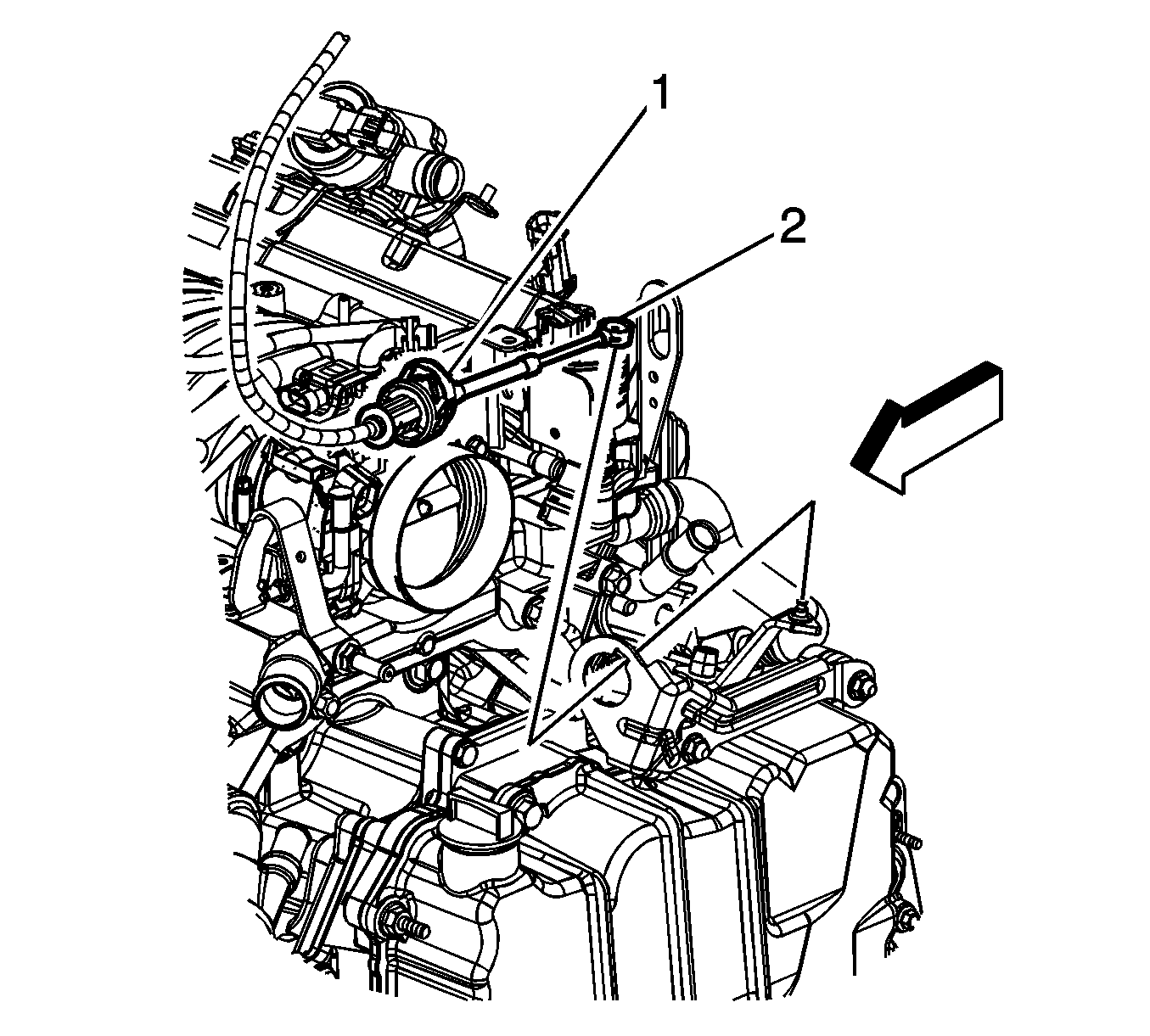 1
2