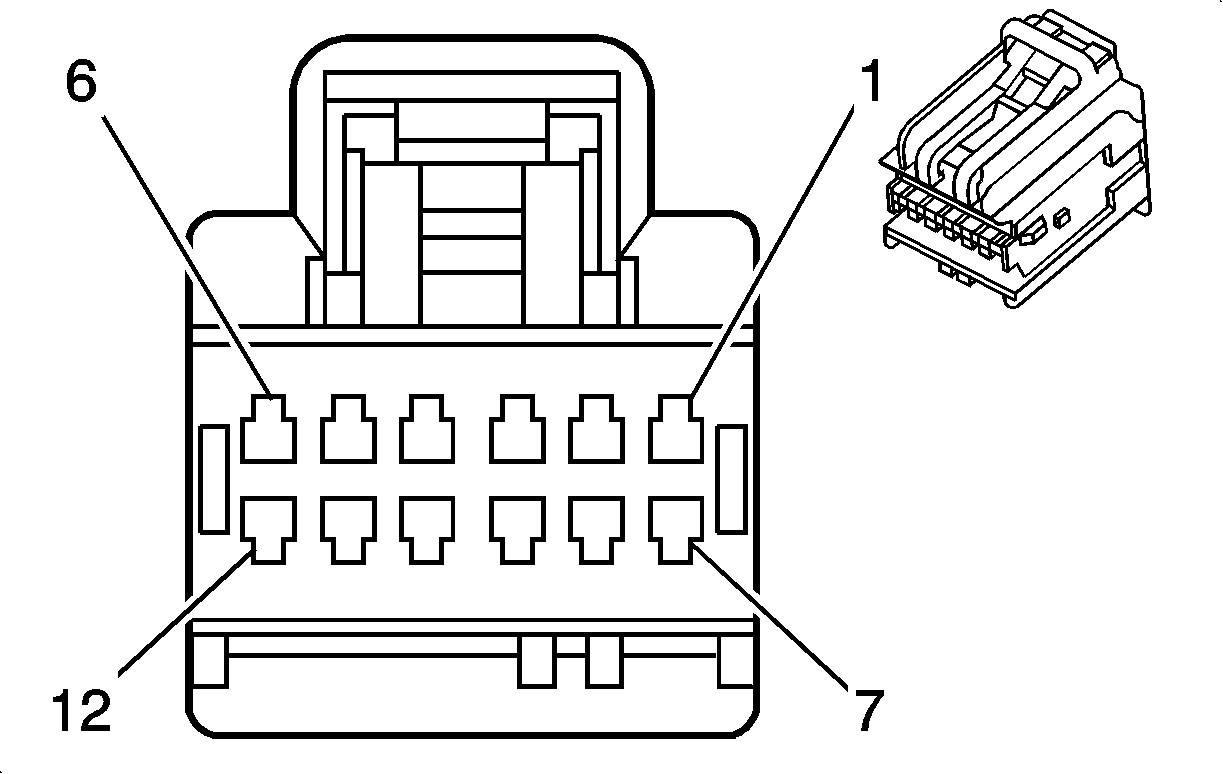 6
1
12
7