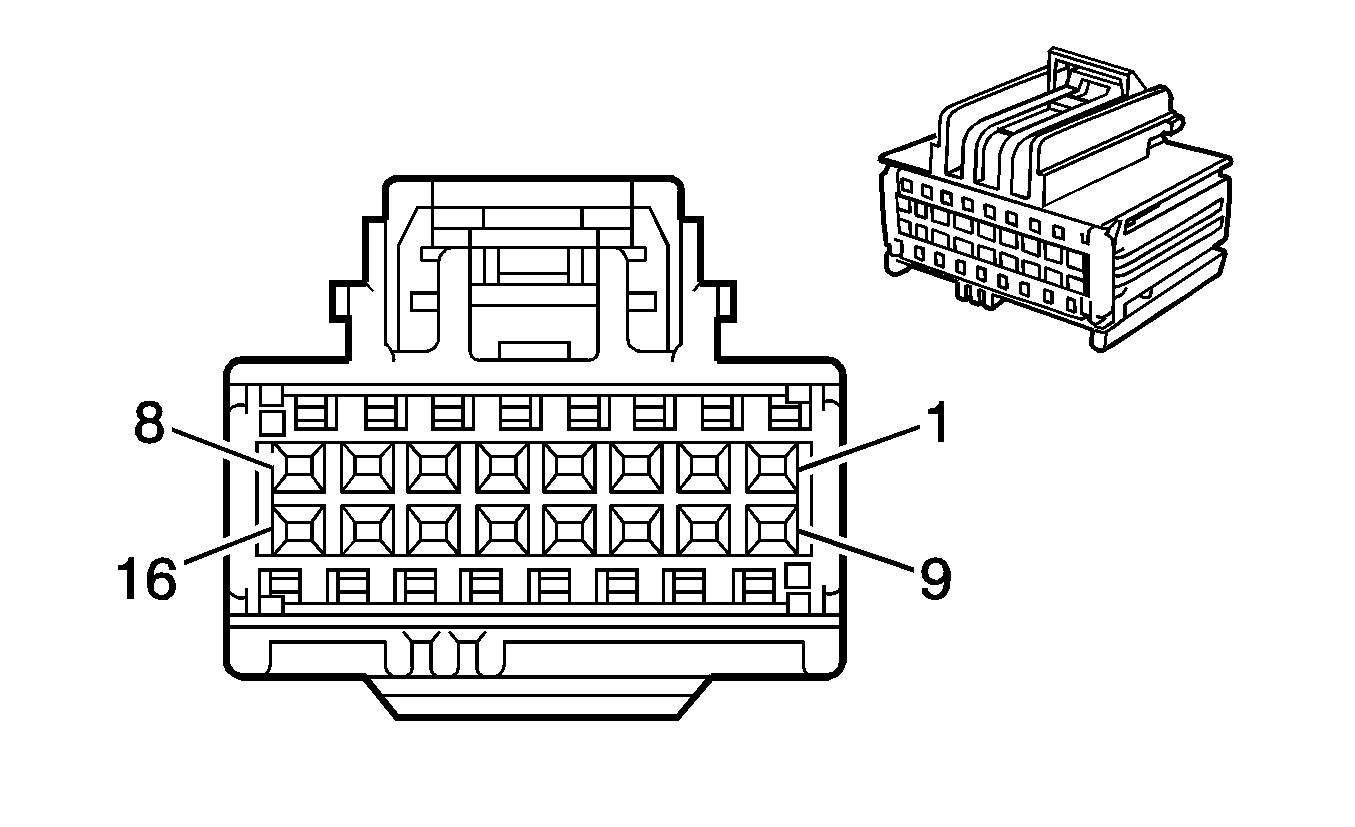 8
1
16
9