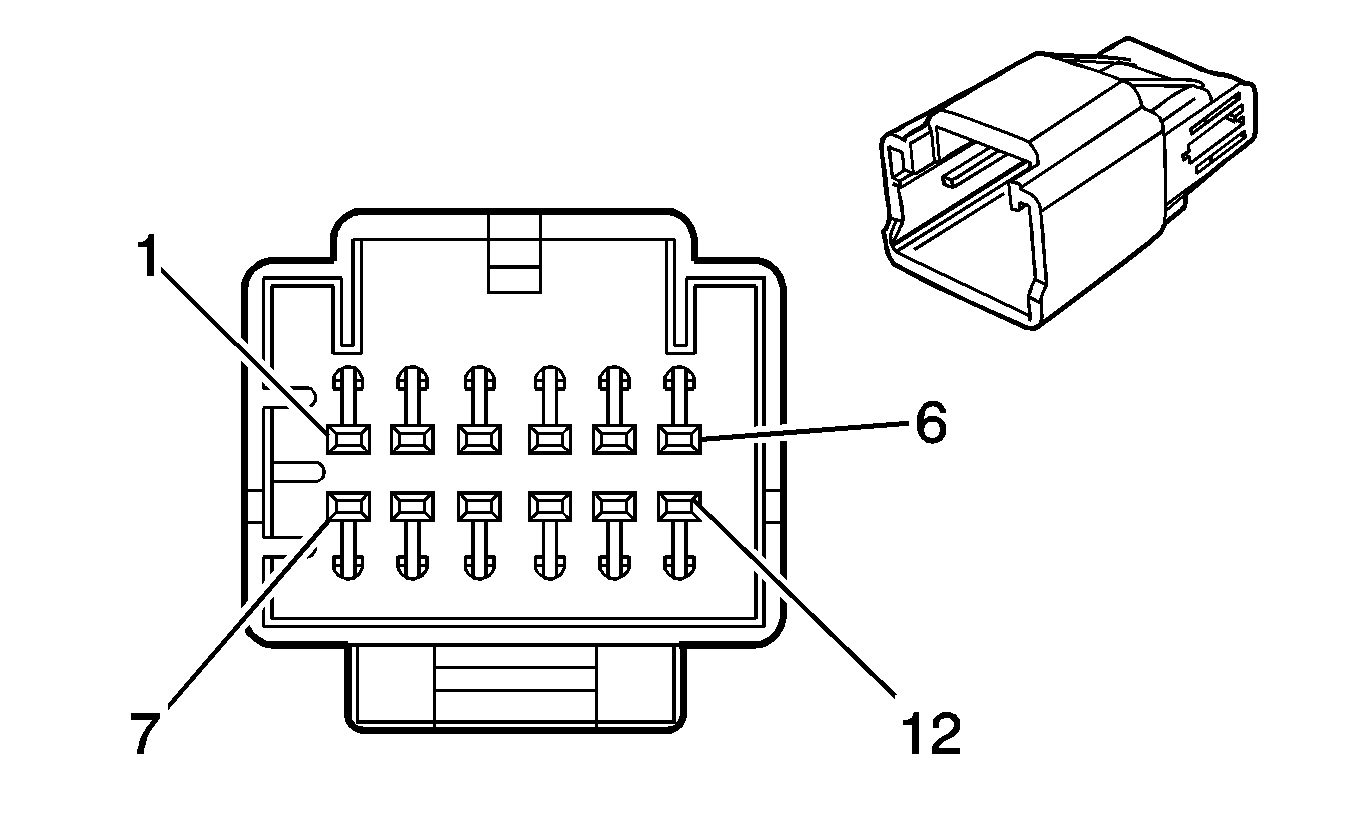 1
6
7
12