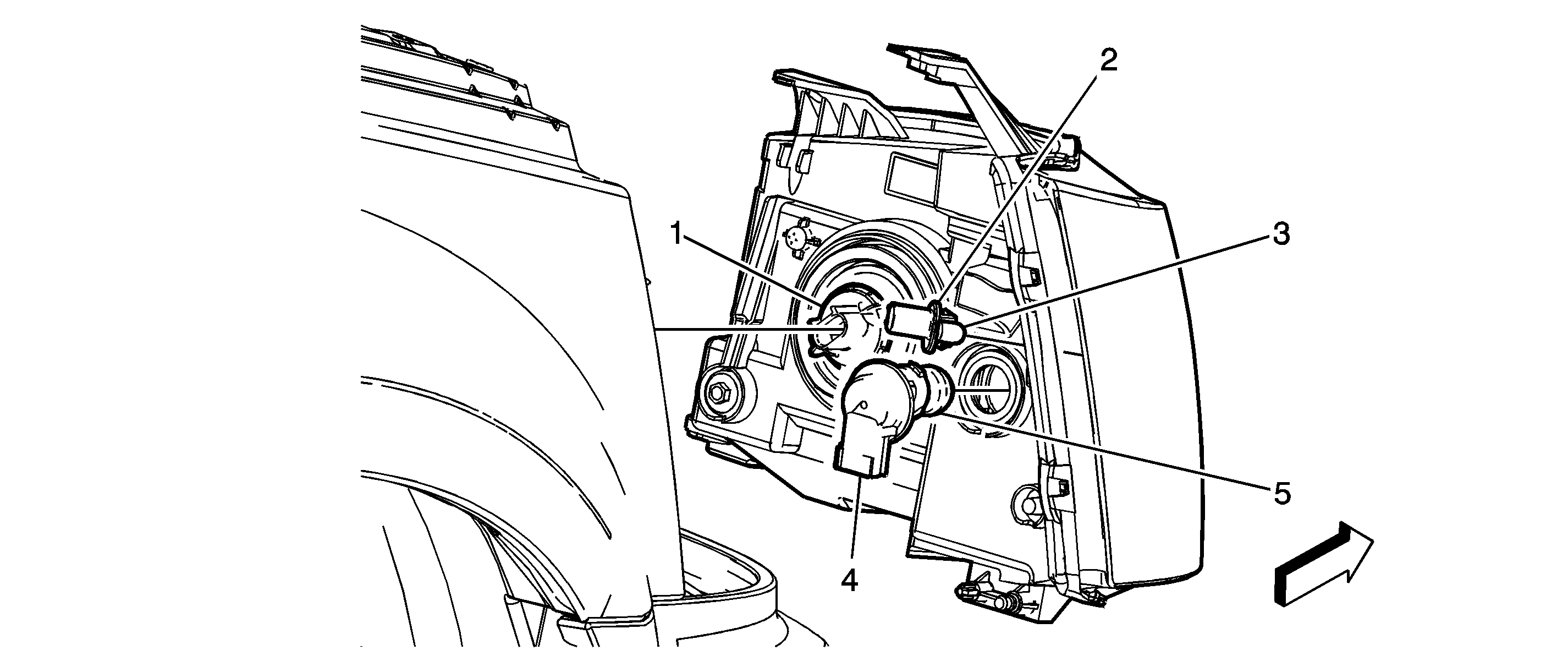 2
1
3
5
4