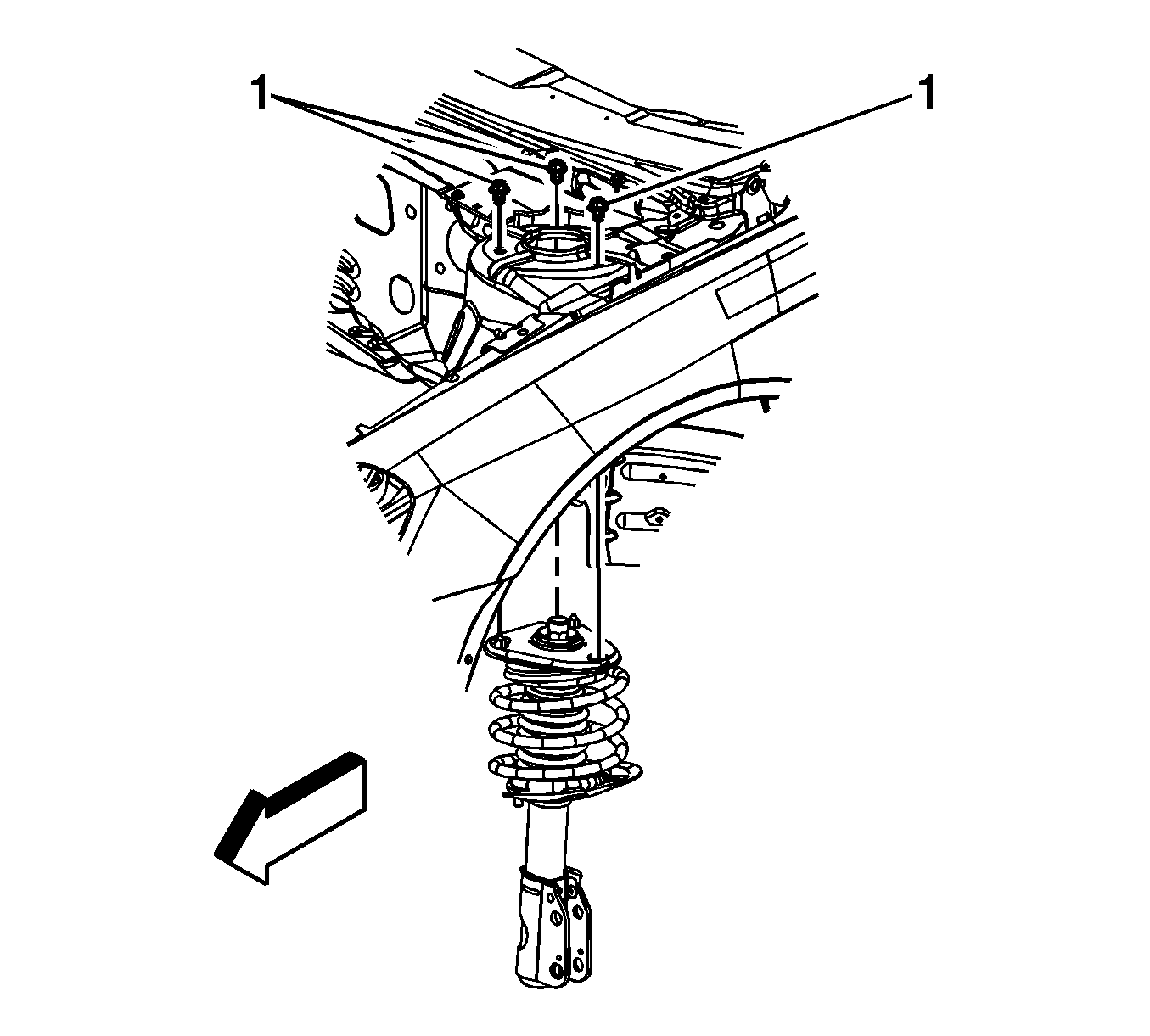 1

1