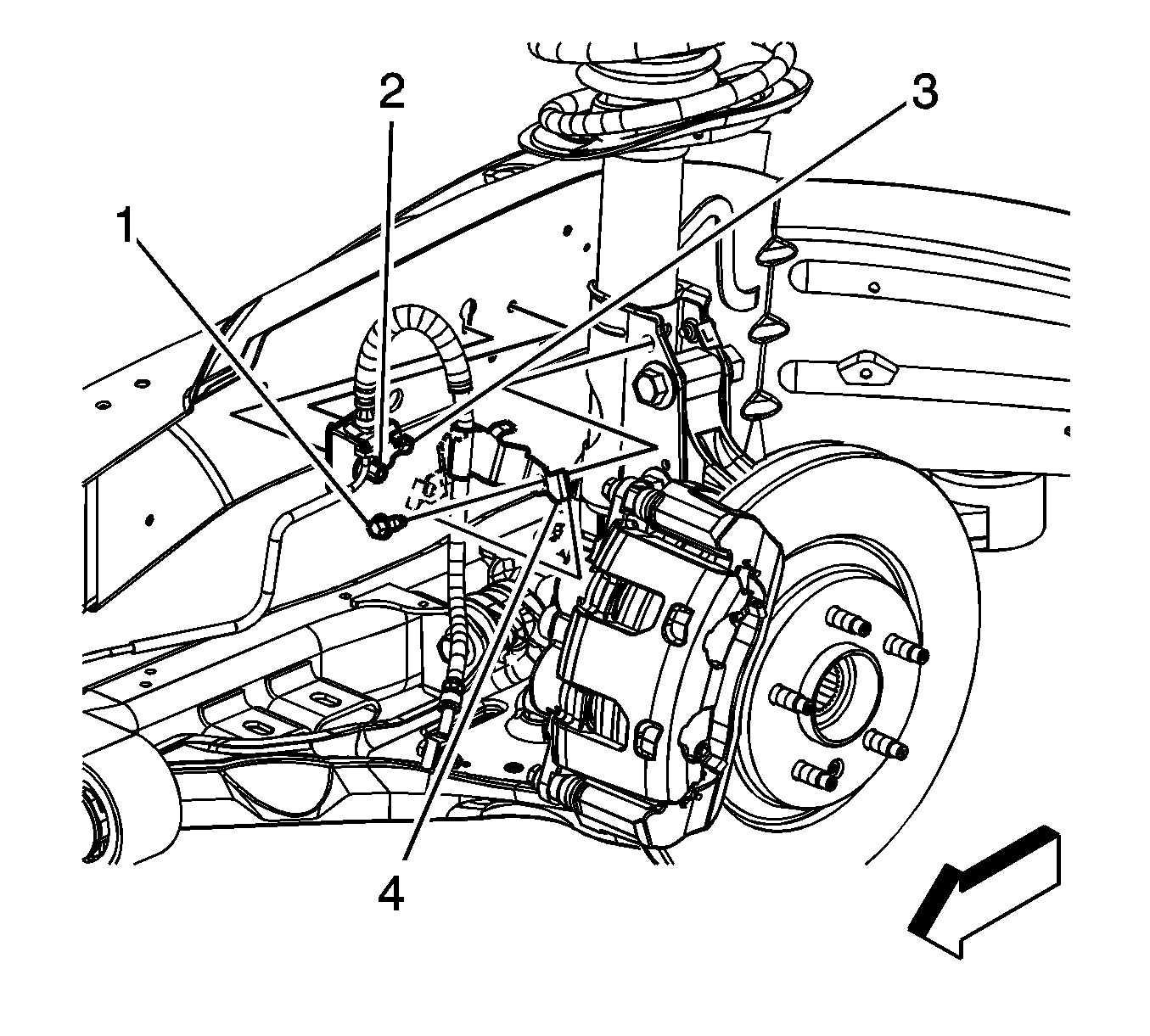 2
3
1
4