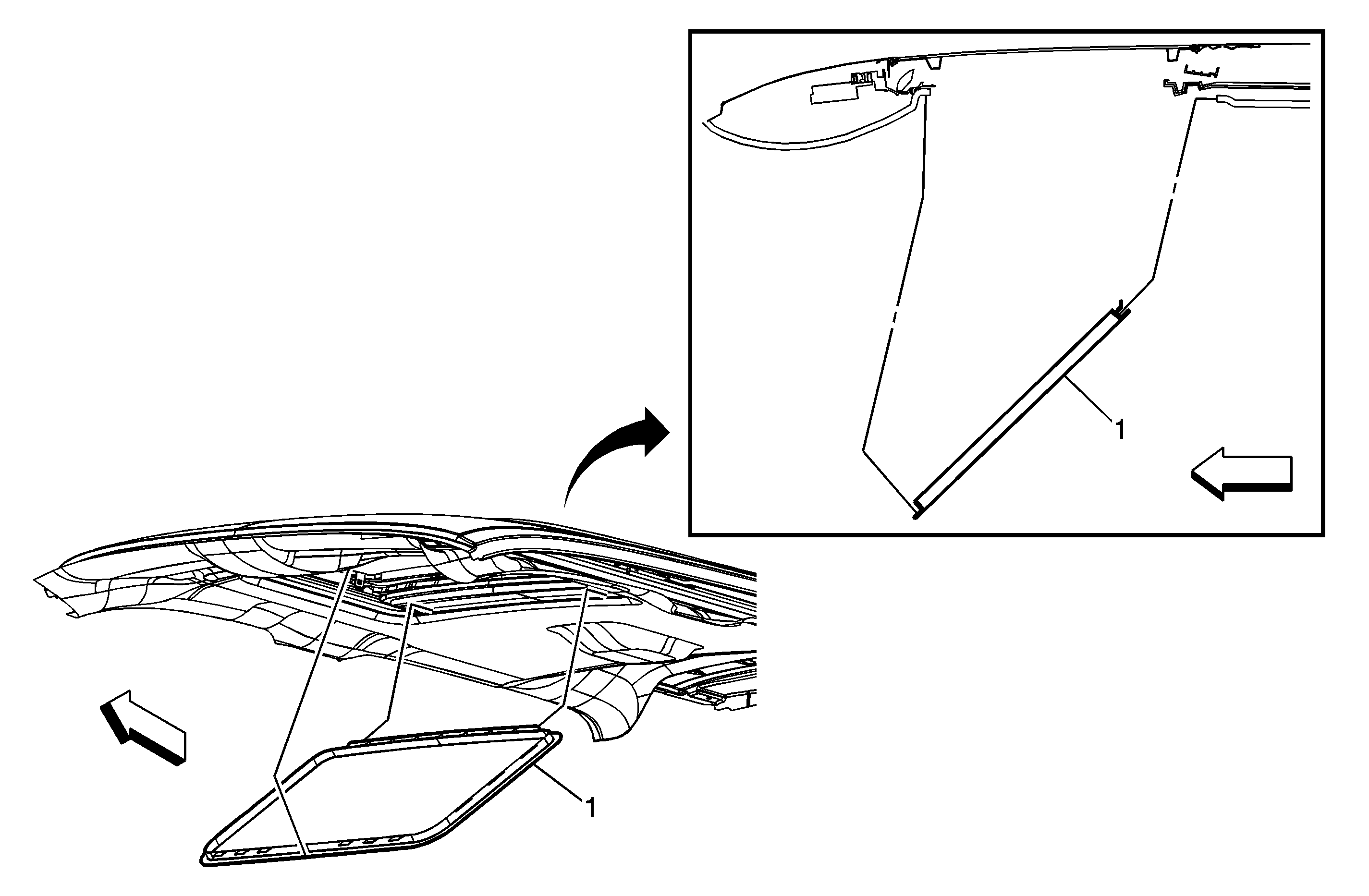 1

1