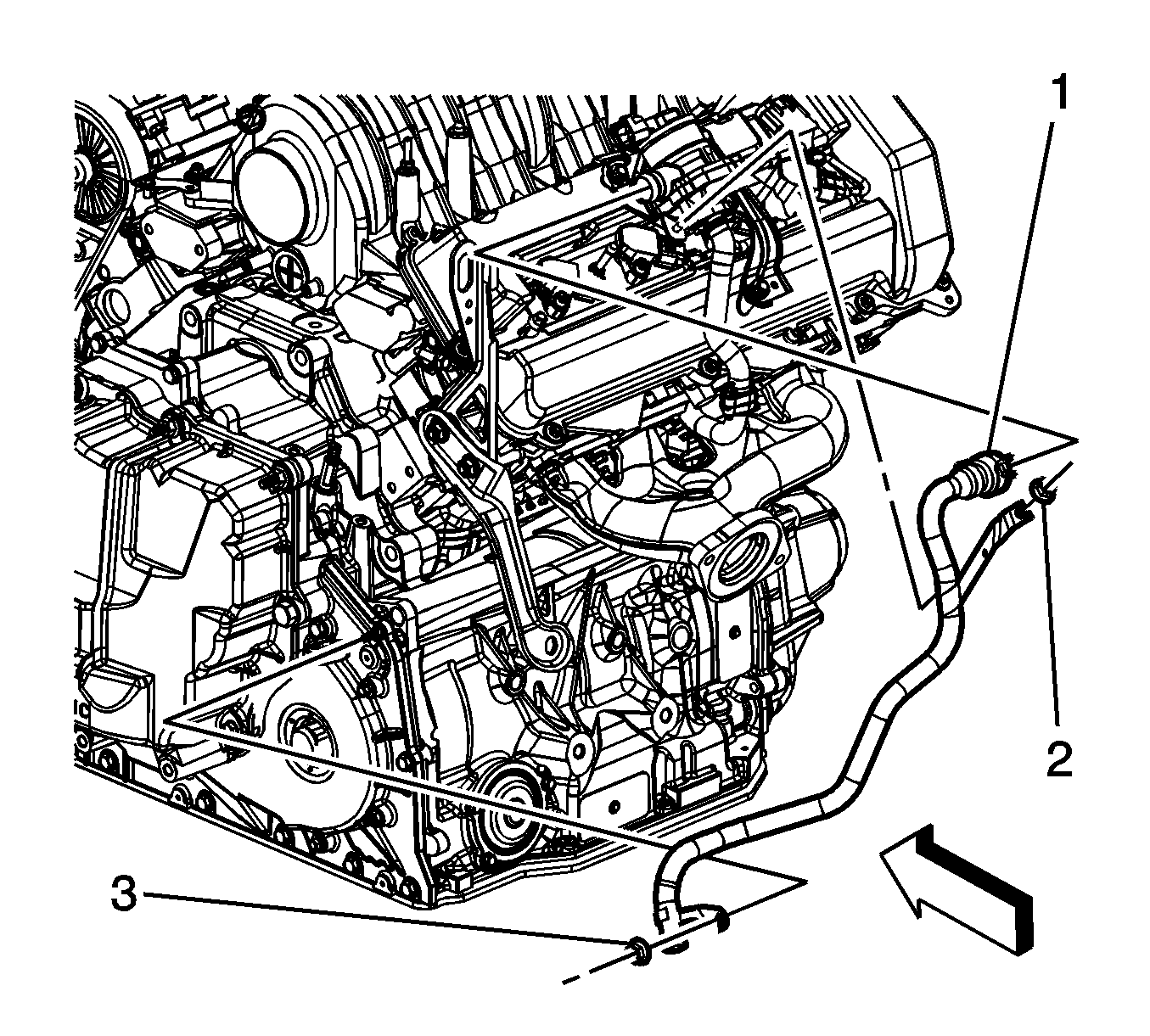 1
2
3