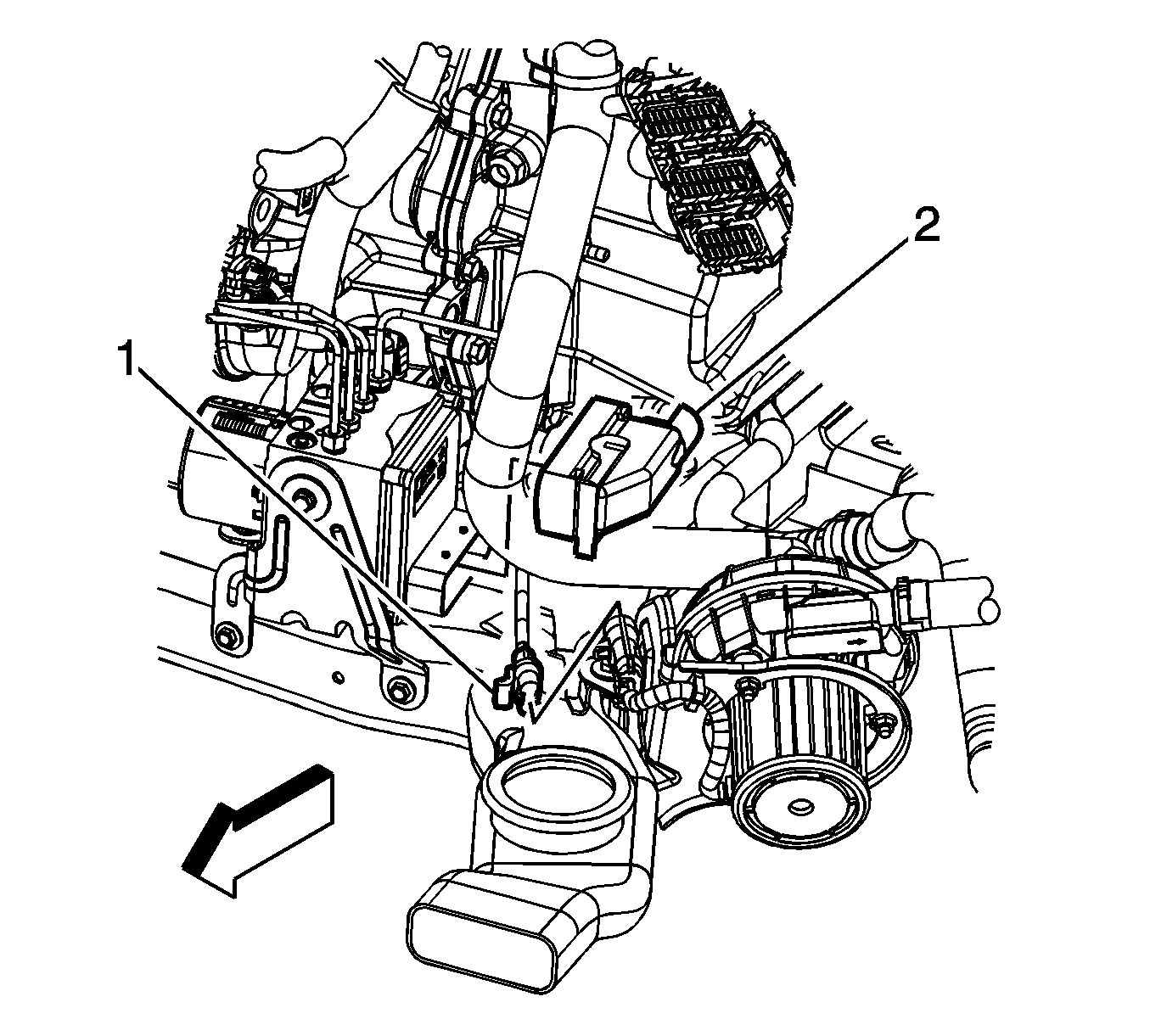 2

1