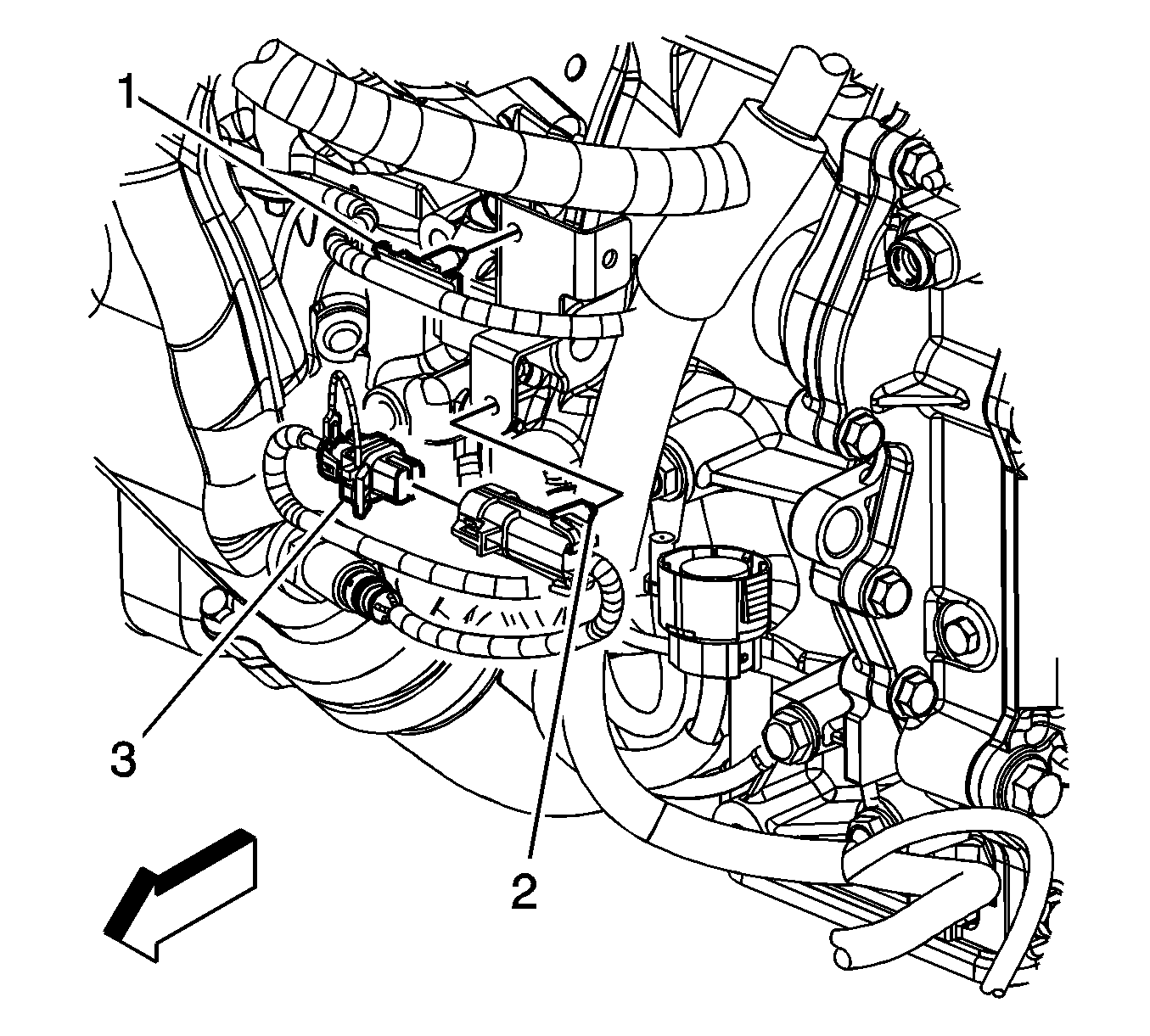 1
3
2