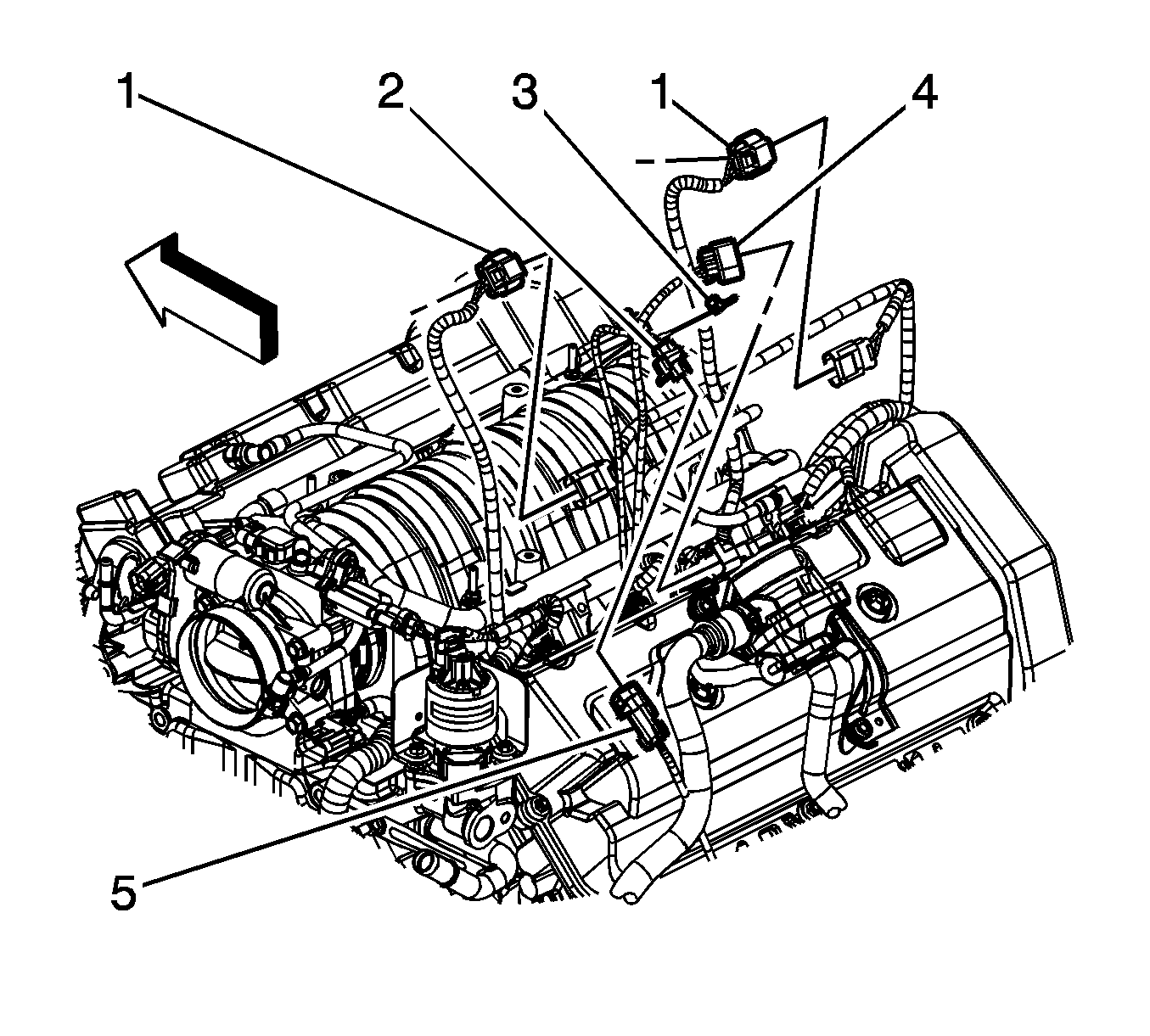 1
2
3
1
4
5