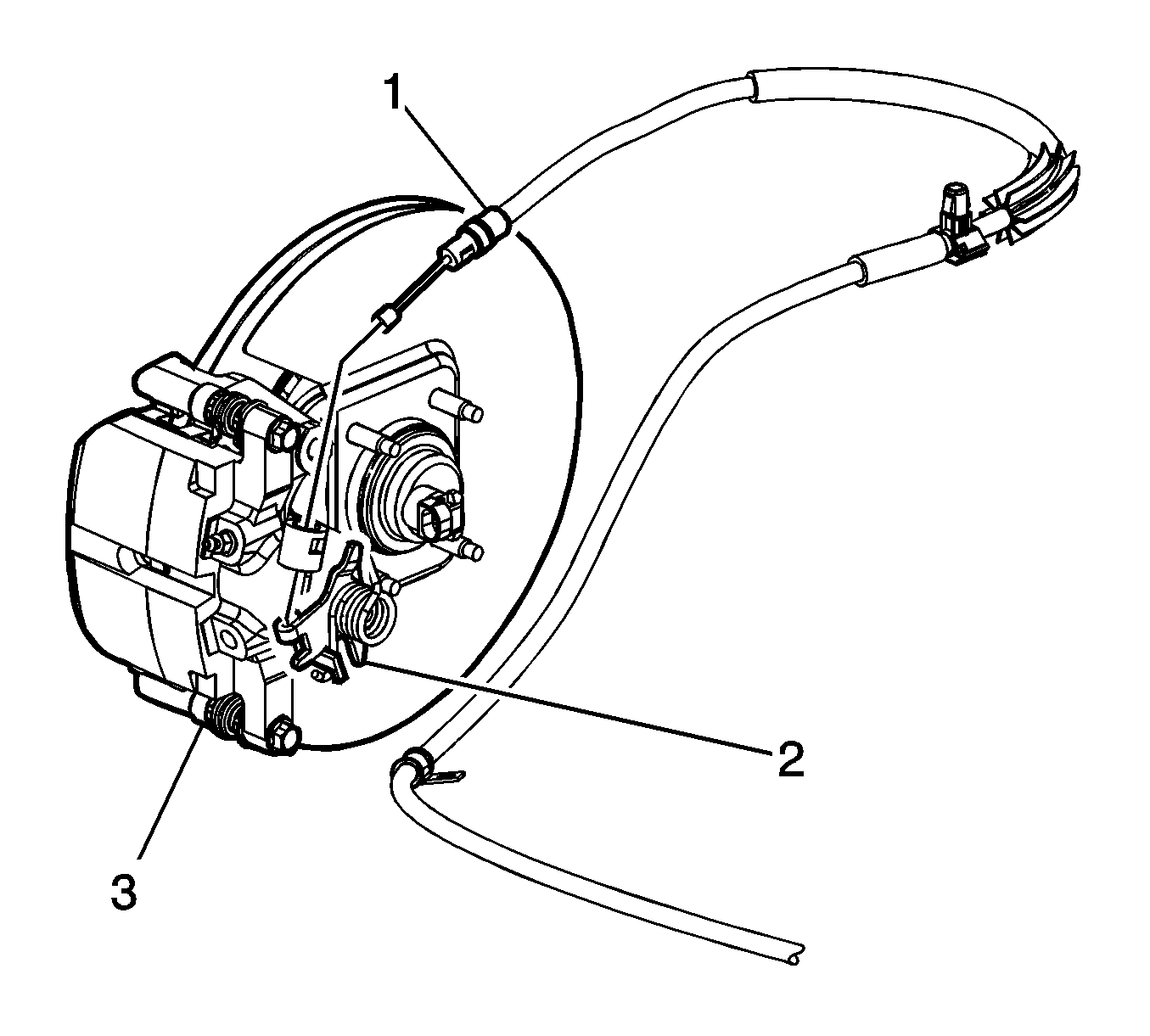 1
2
3