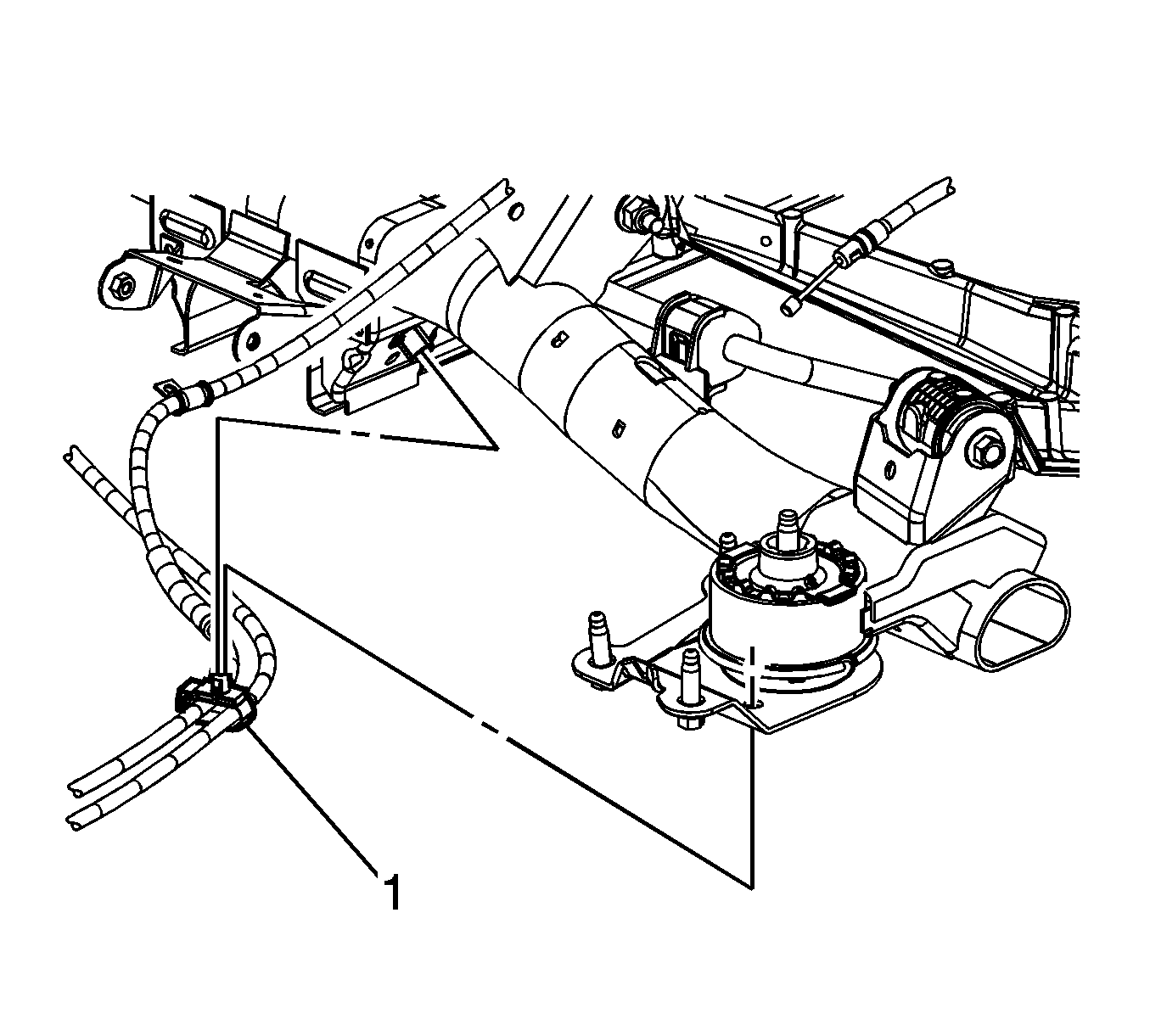 1