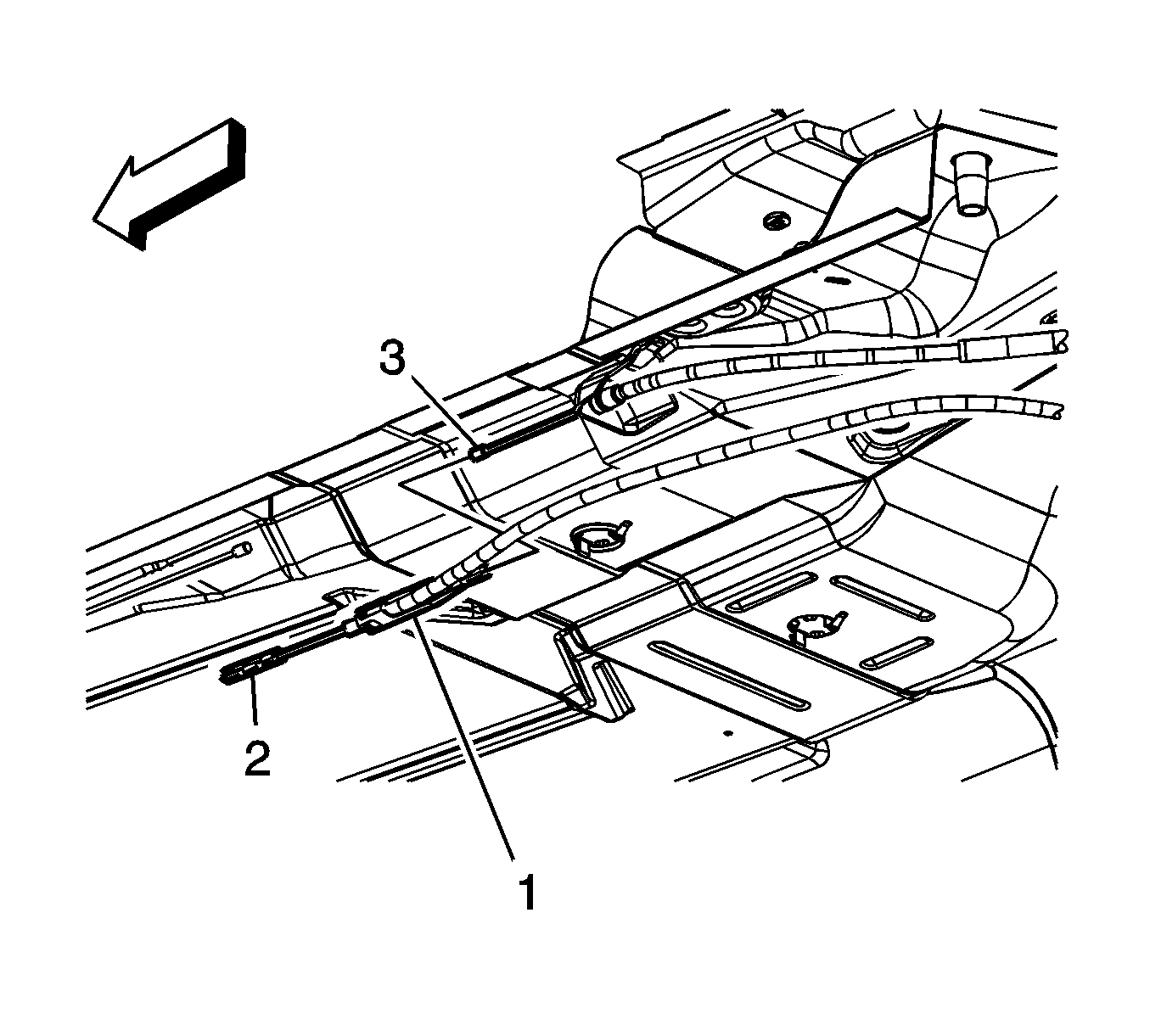 3
2
1