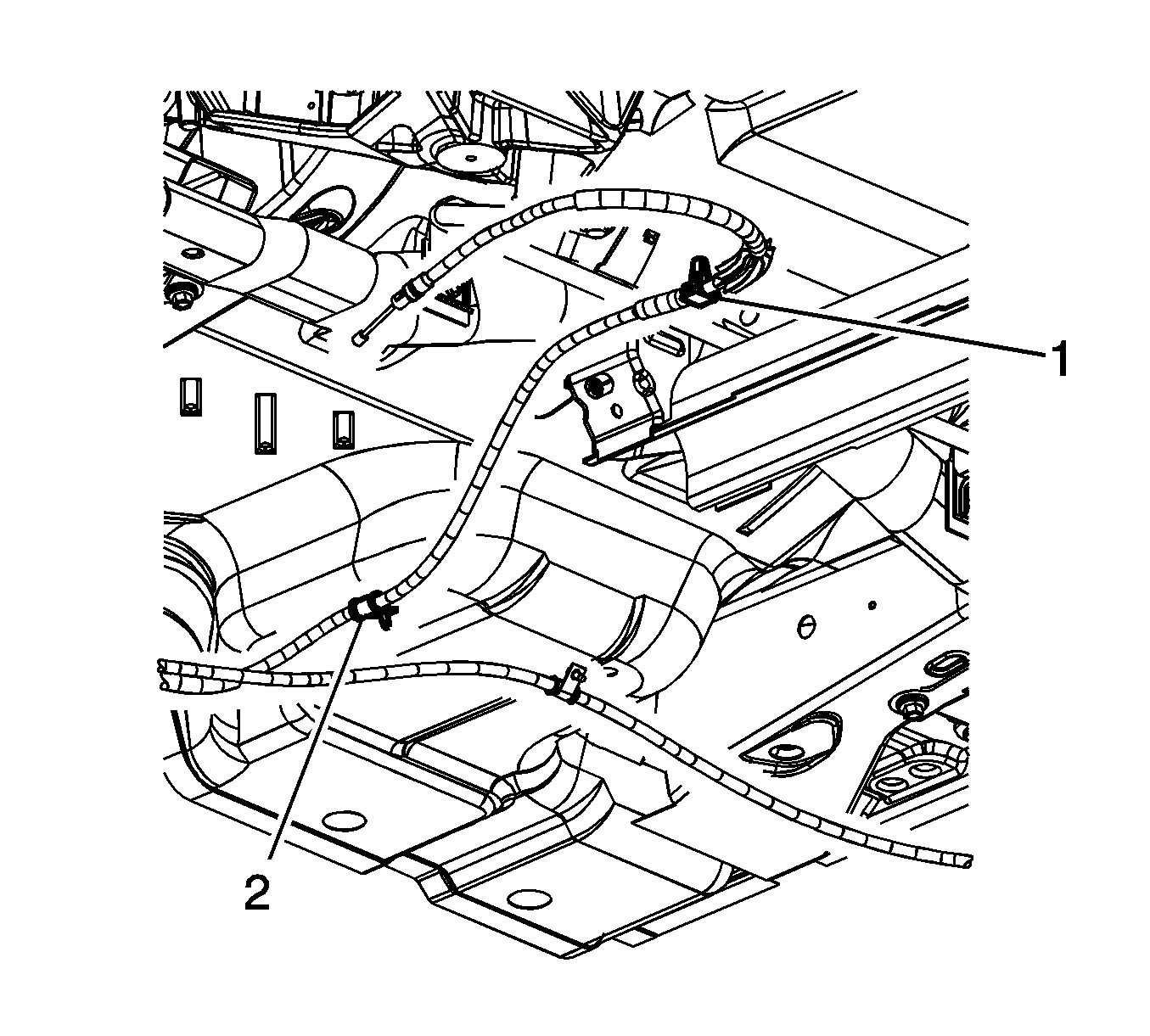 1
2