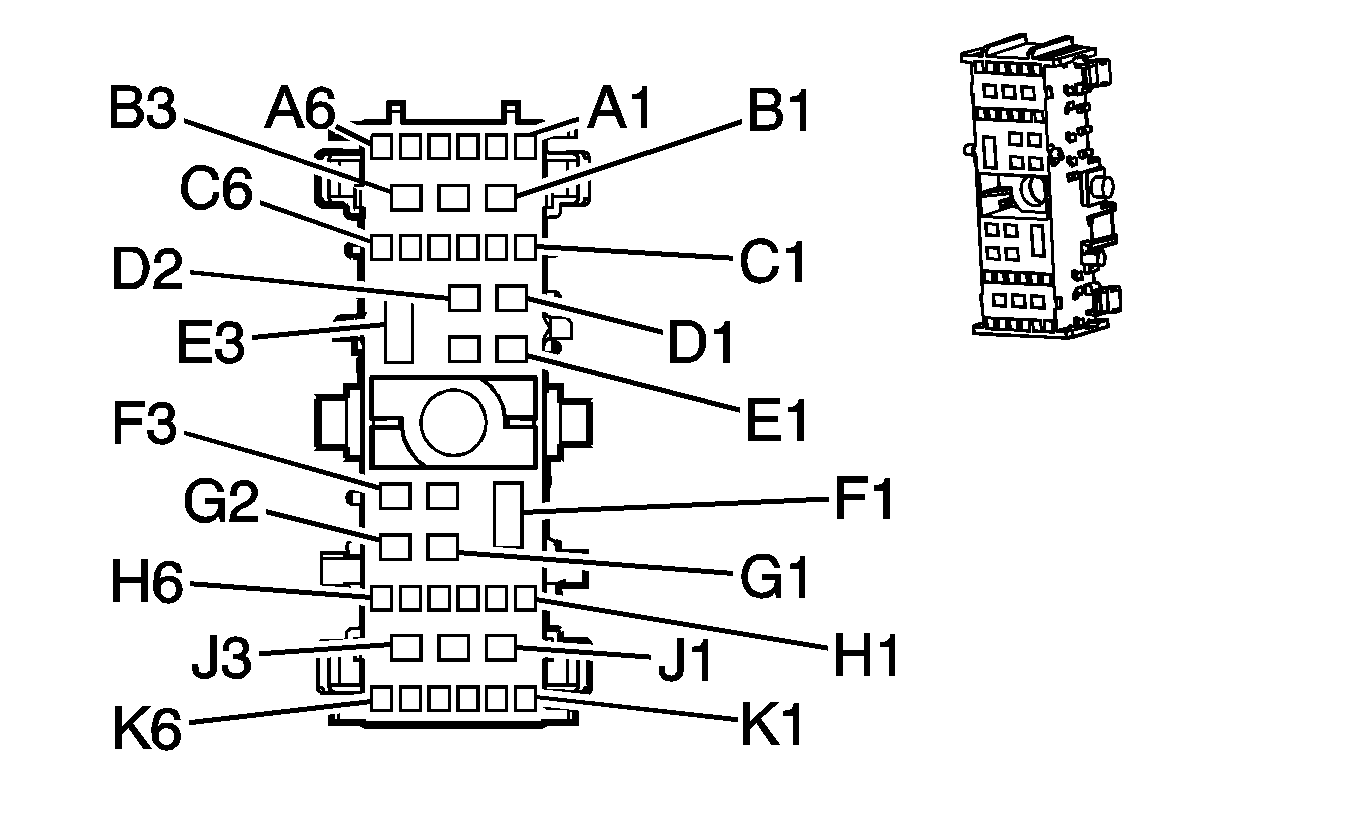 B3
A6
A1
B1
C6
C1
D2
D1
E3
E1
F3
F1
G2
G1
H6
H1
J3
J1
K6
K1