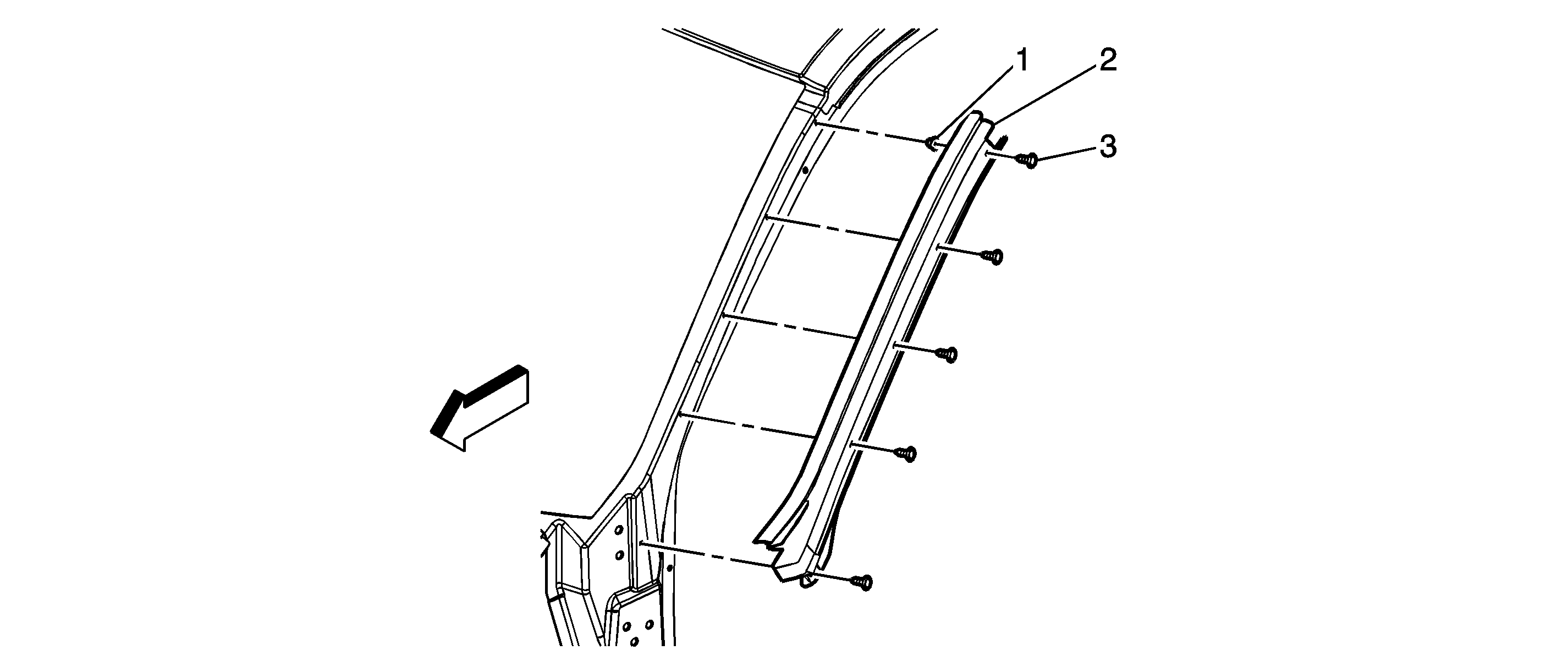 1
2
3