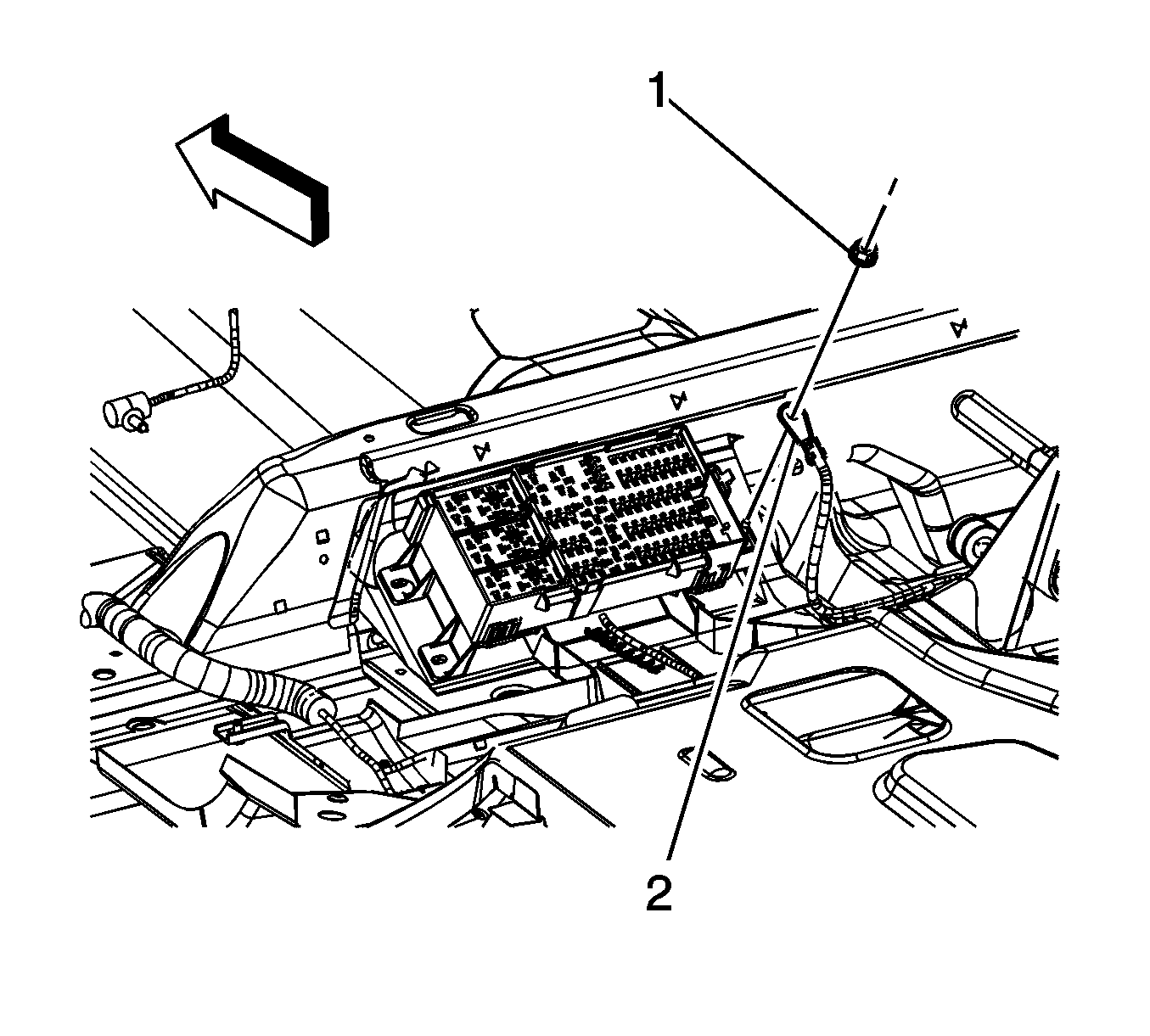 1

2