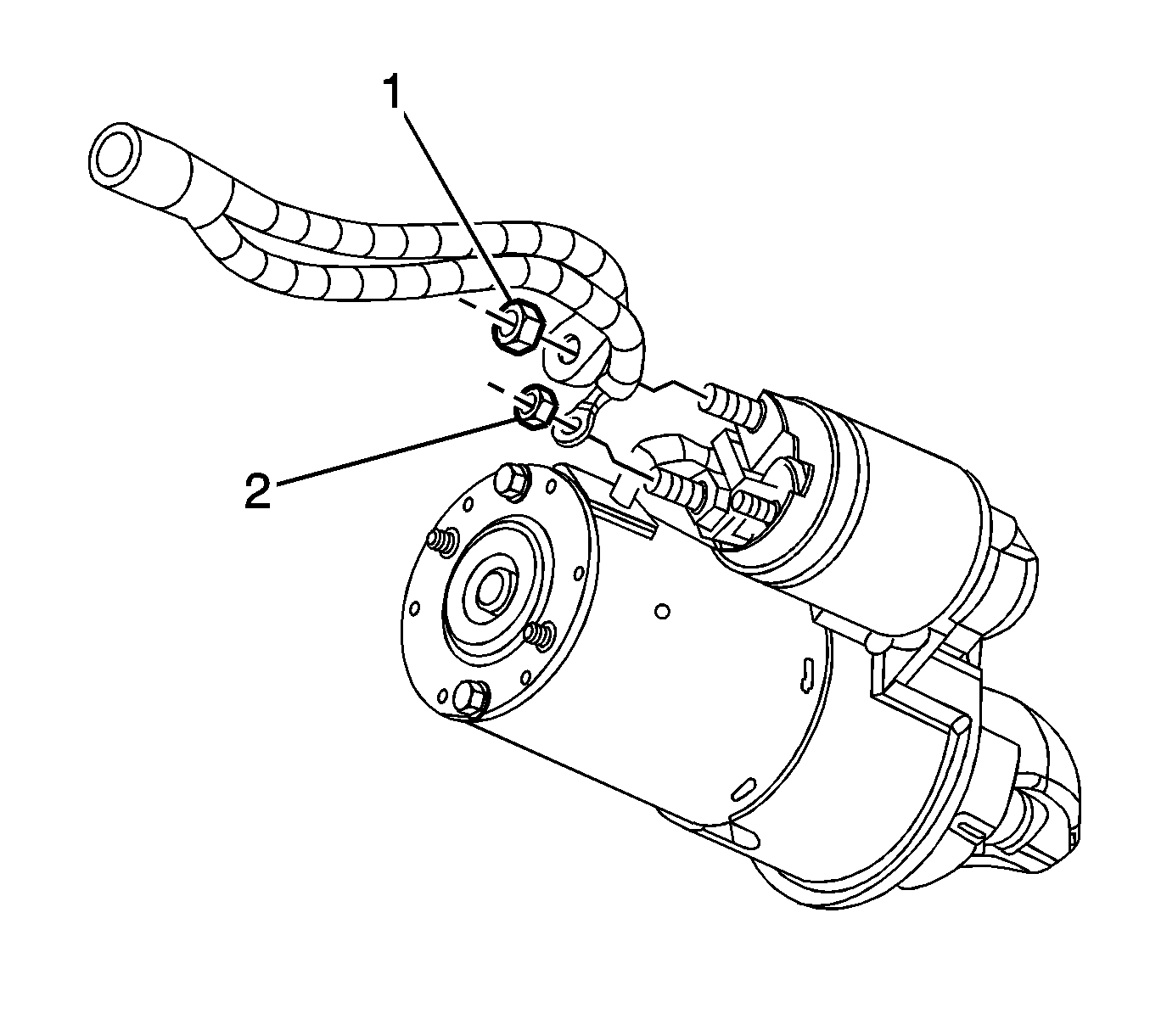 1
2