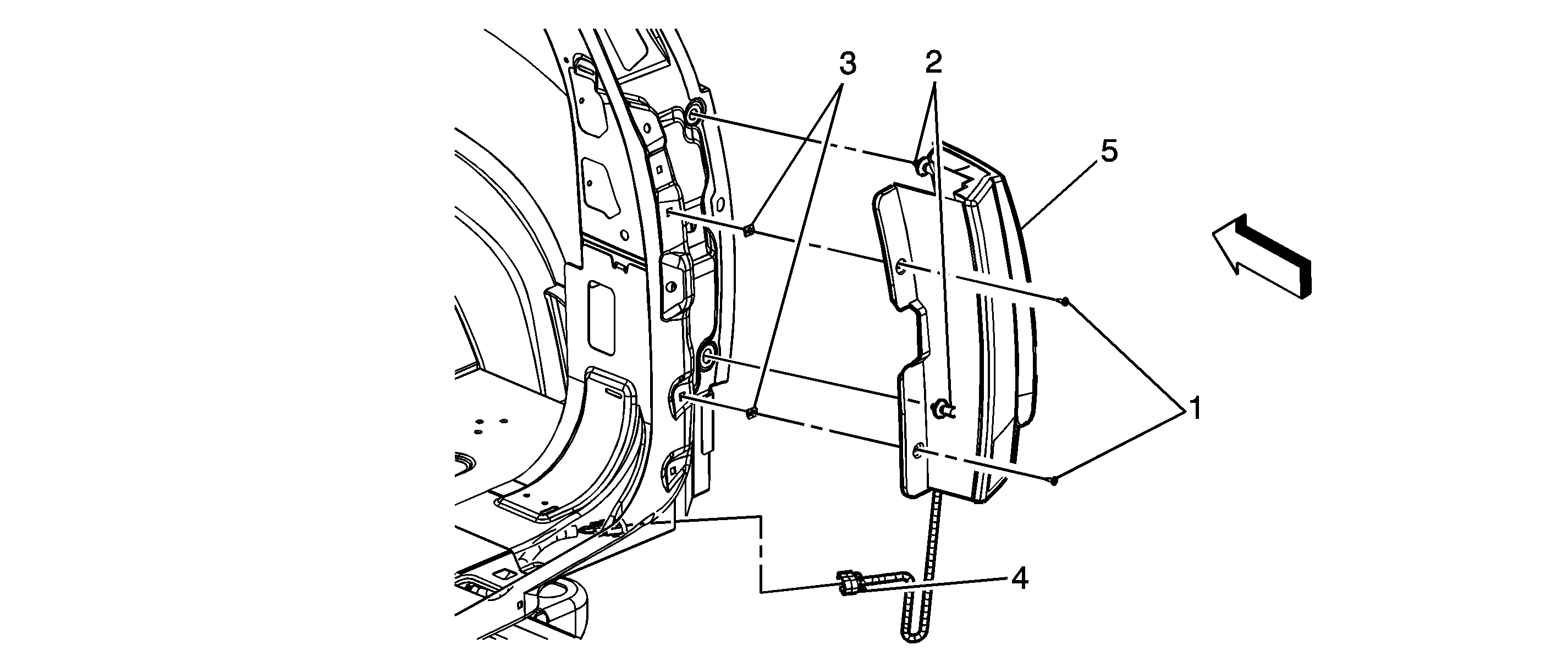 3
2
5
1
4