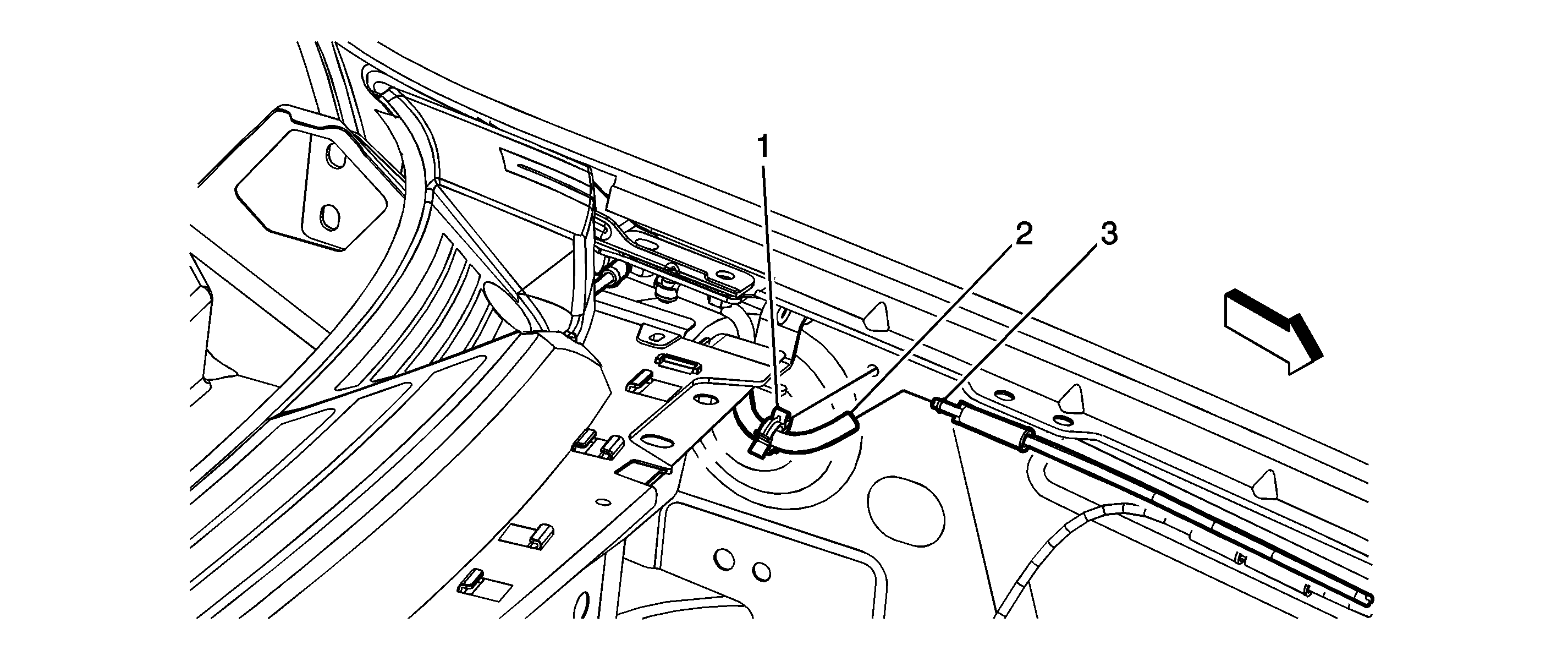 1
2
3