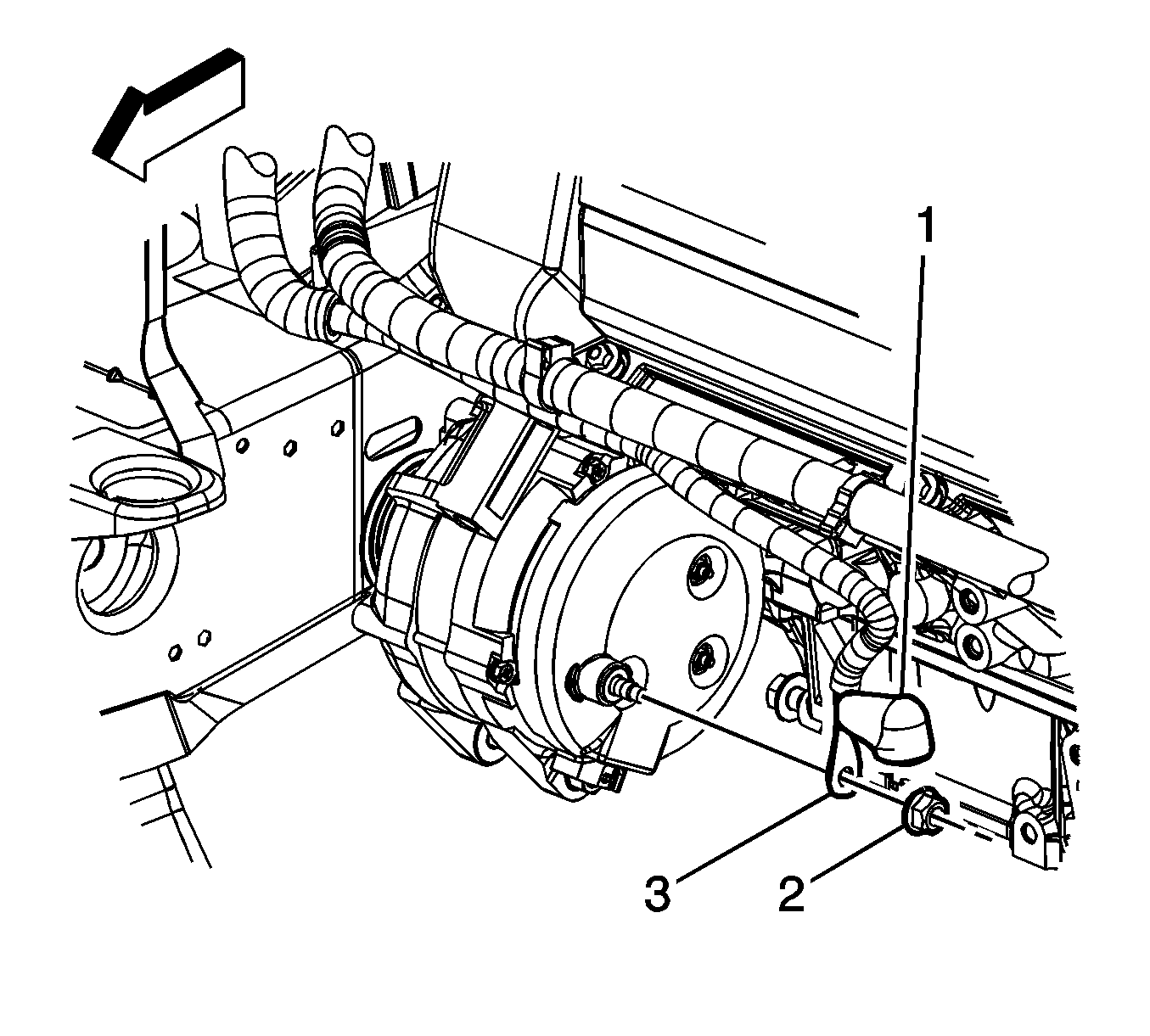 1
3
2