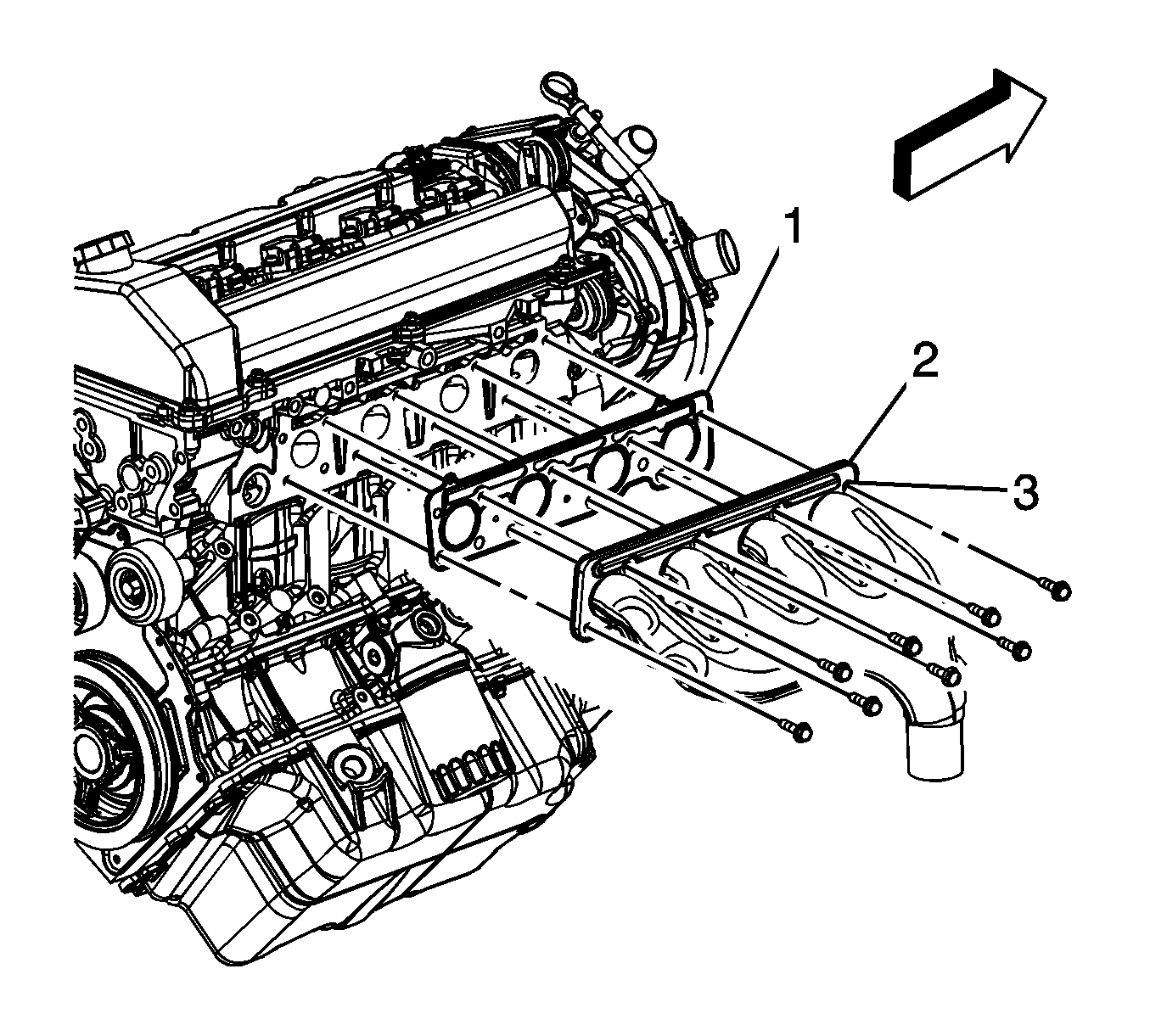 1
2
3