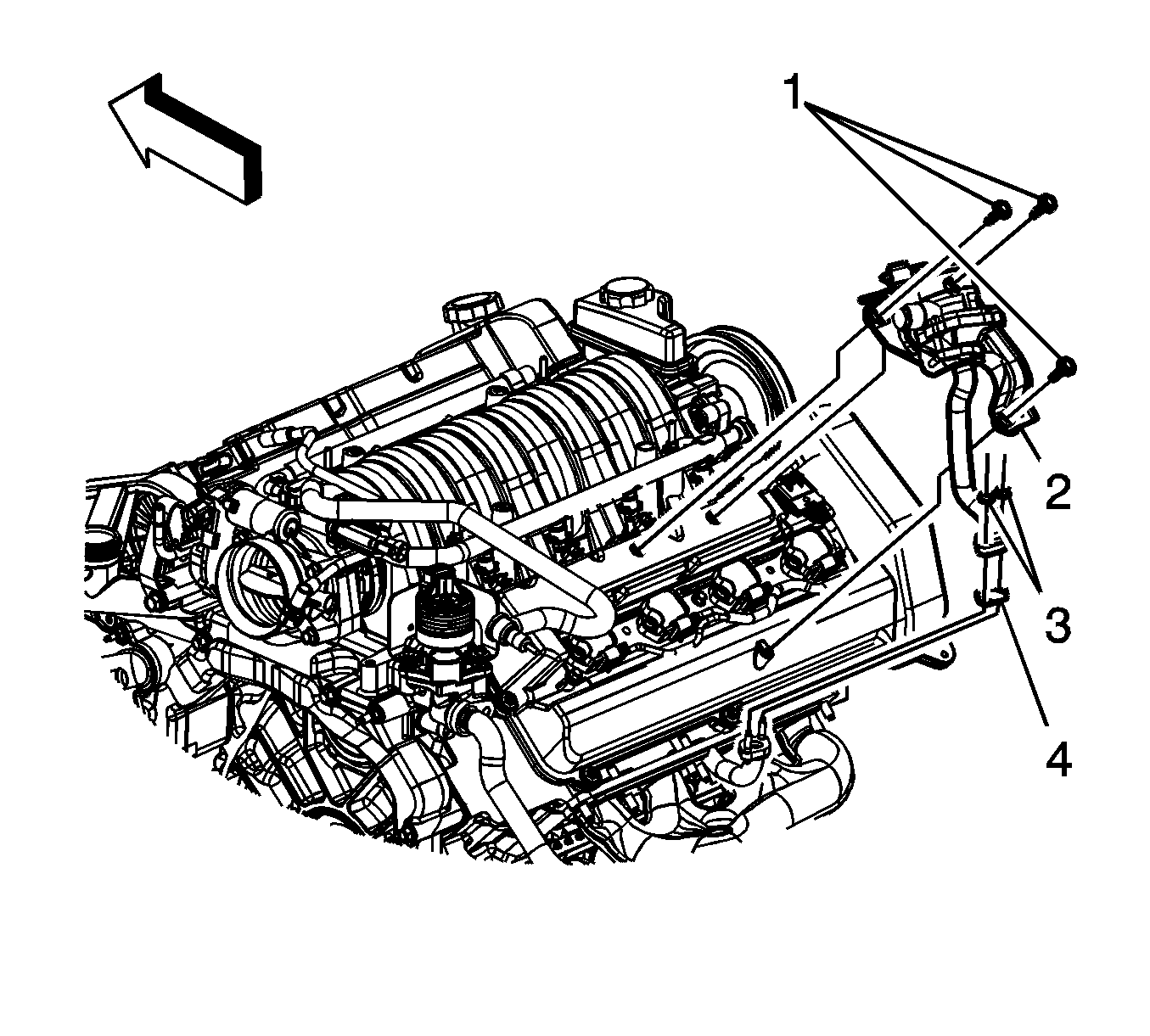 1
2
3
4