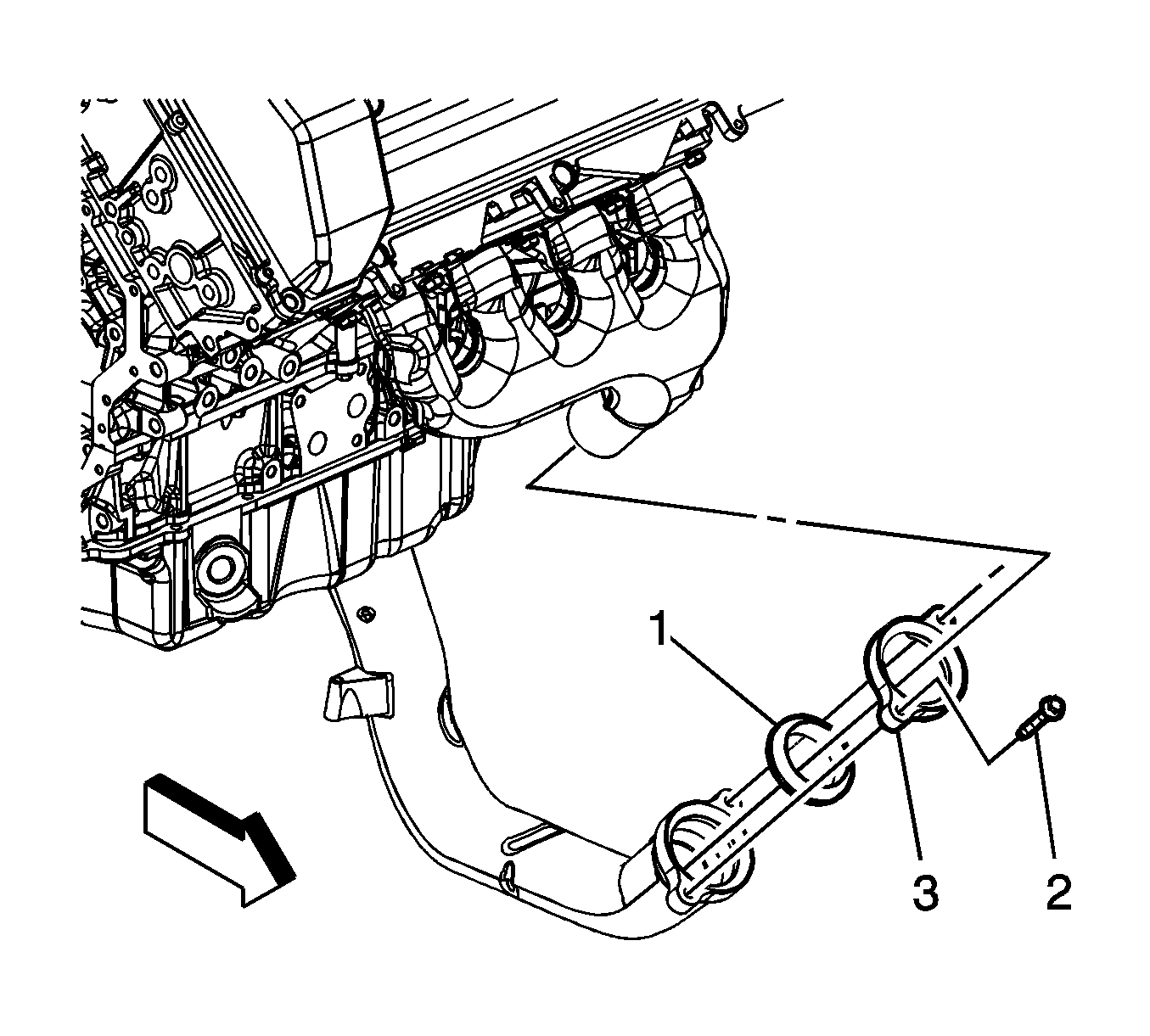 1
3
2