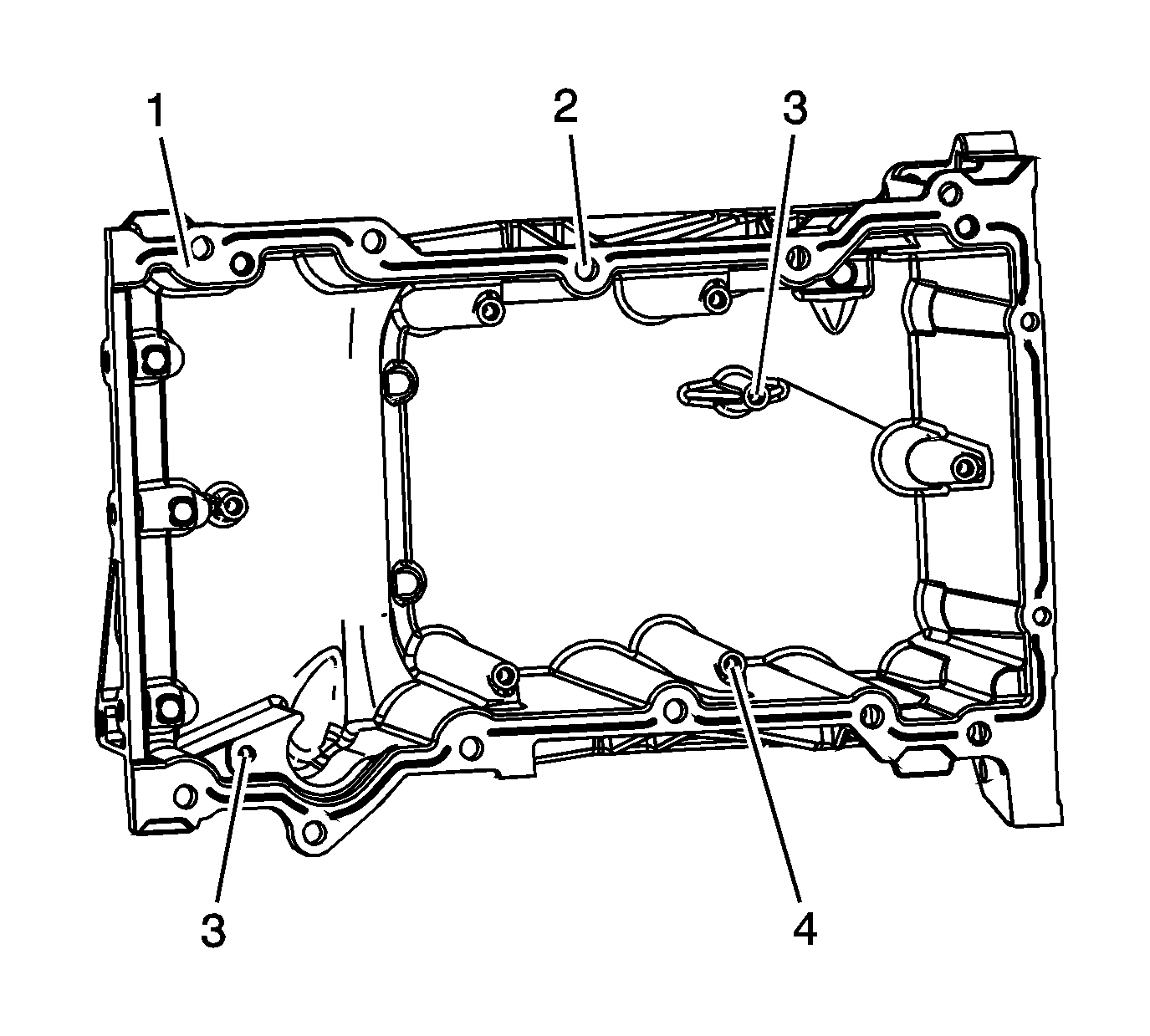 1
2
3
3
4