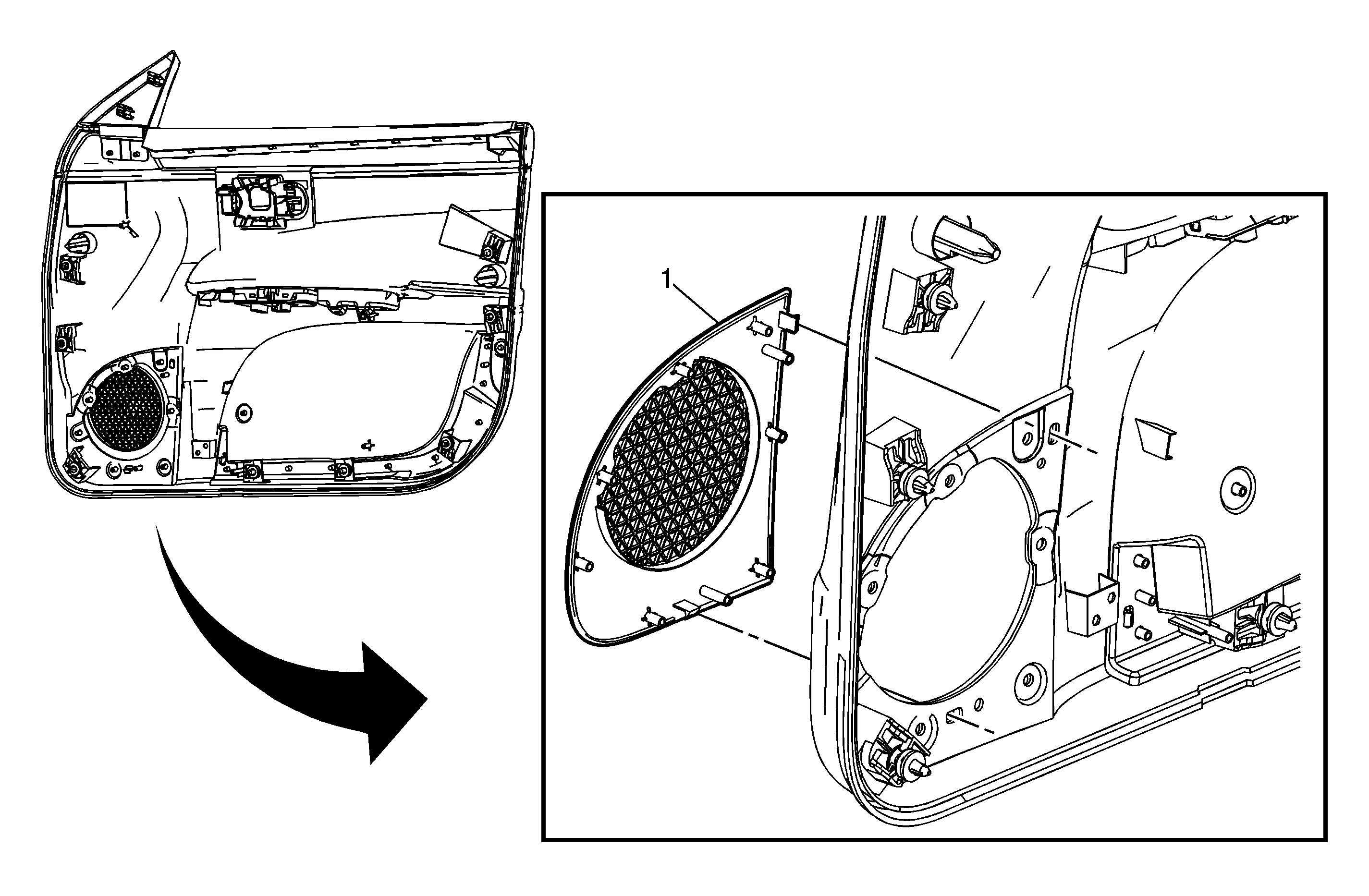 1