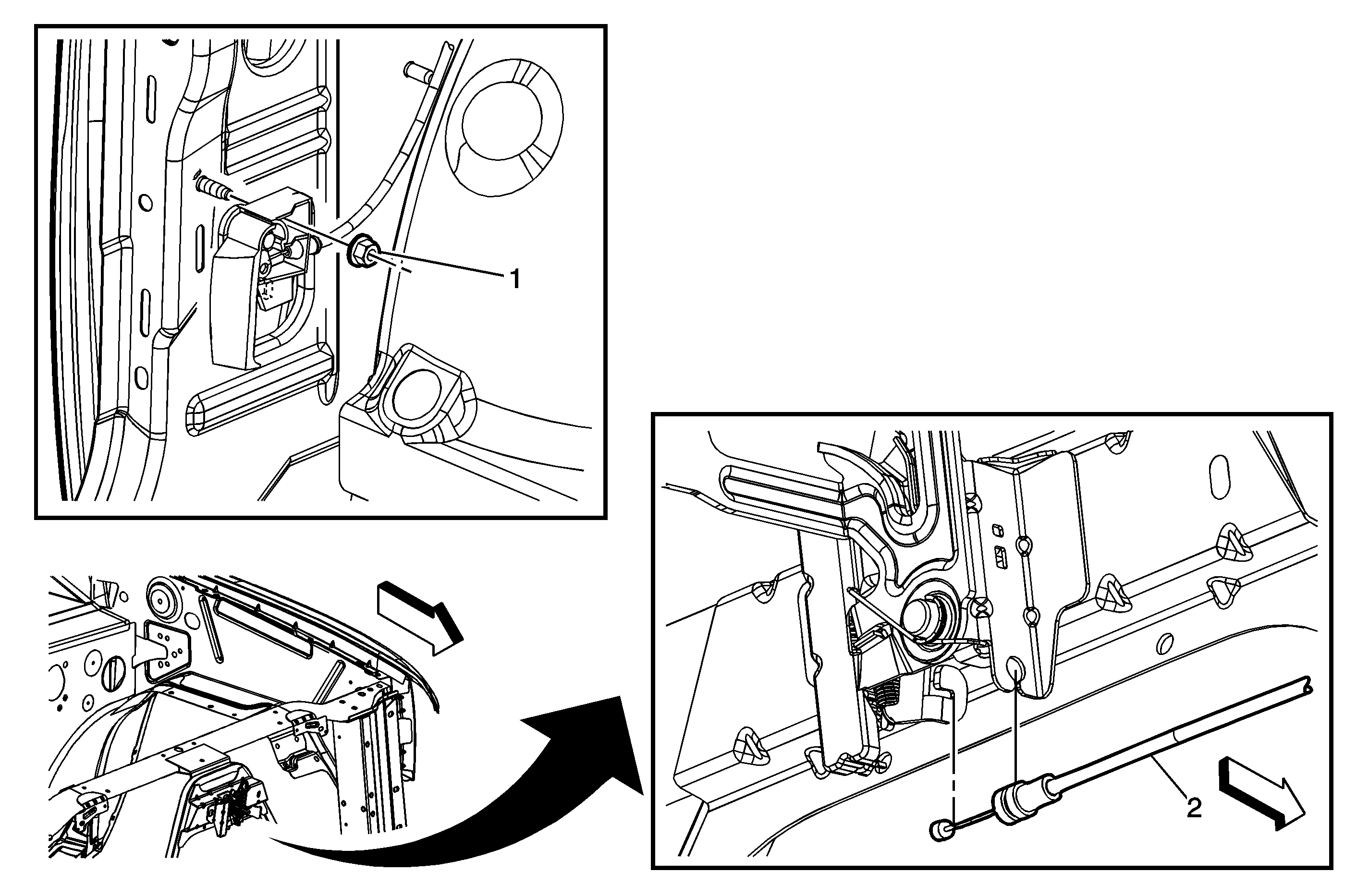 1

2