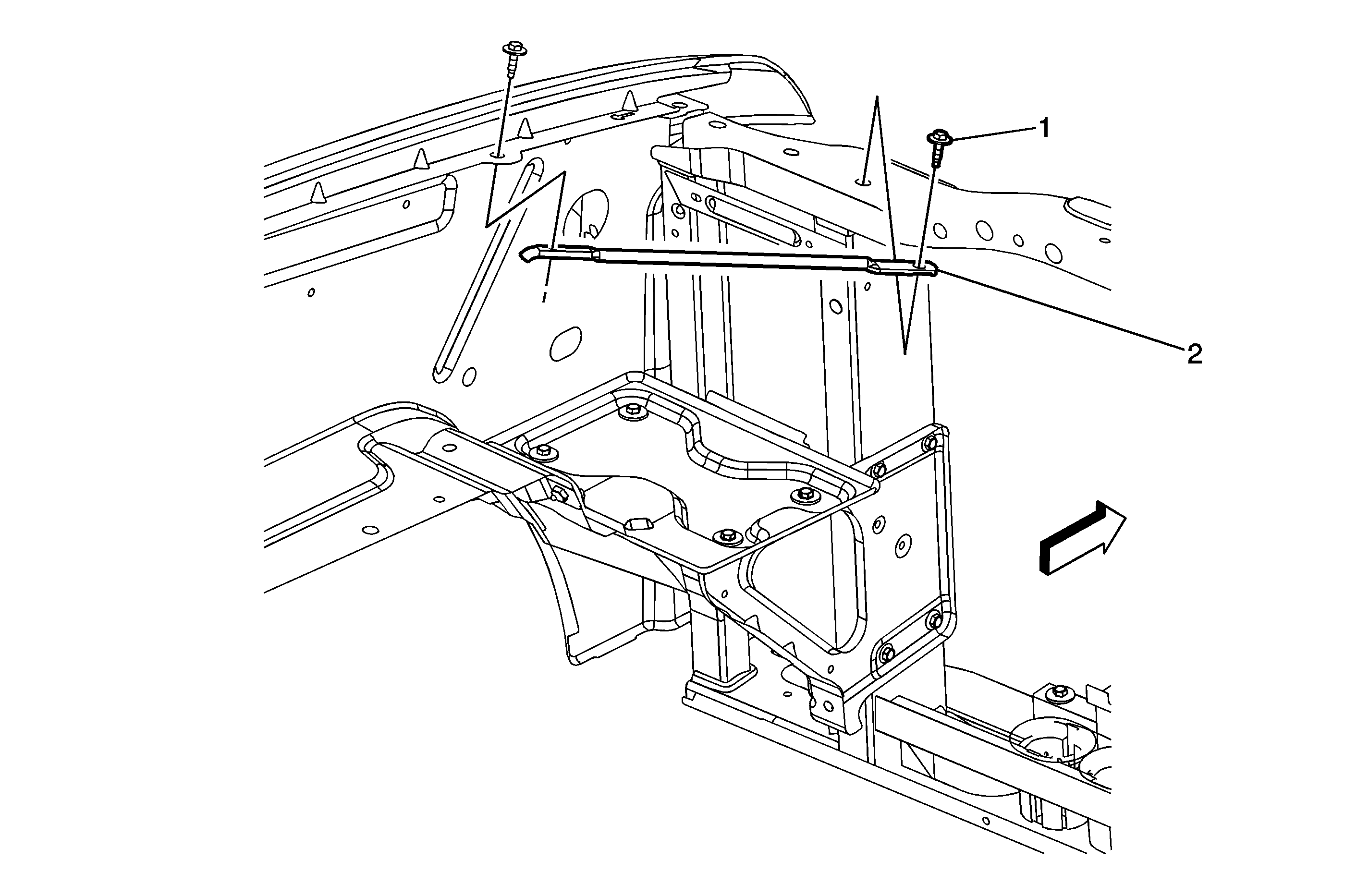 1
2