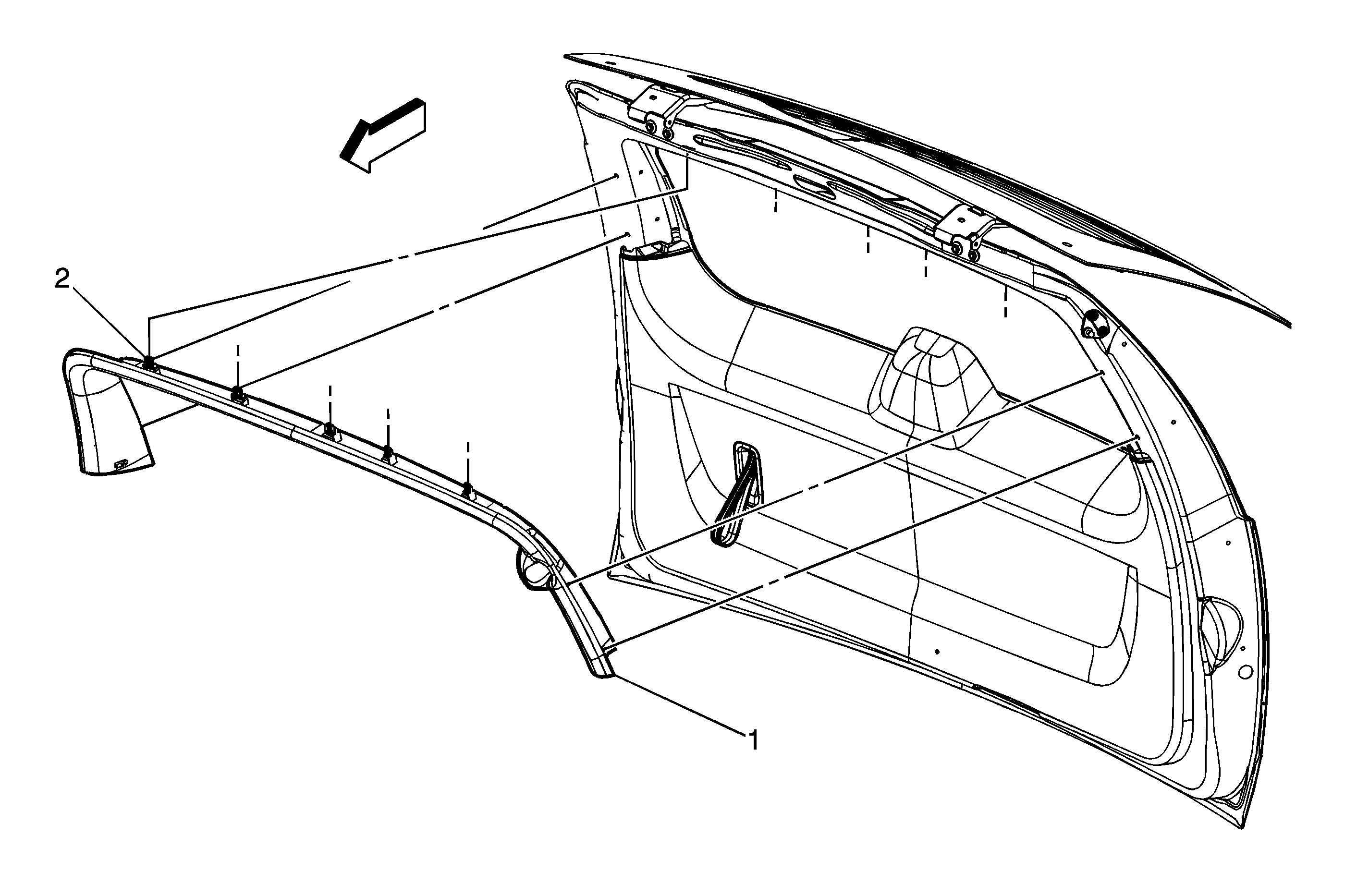 2

1