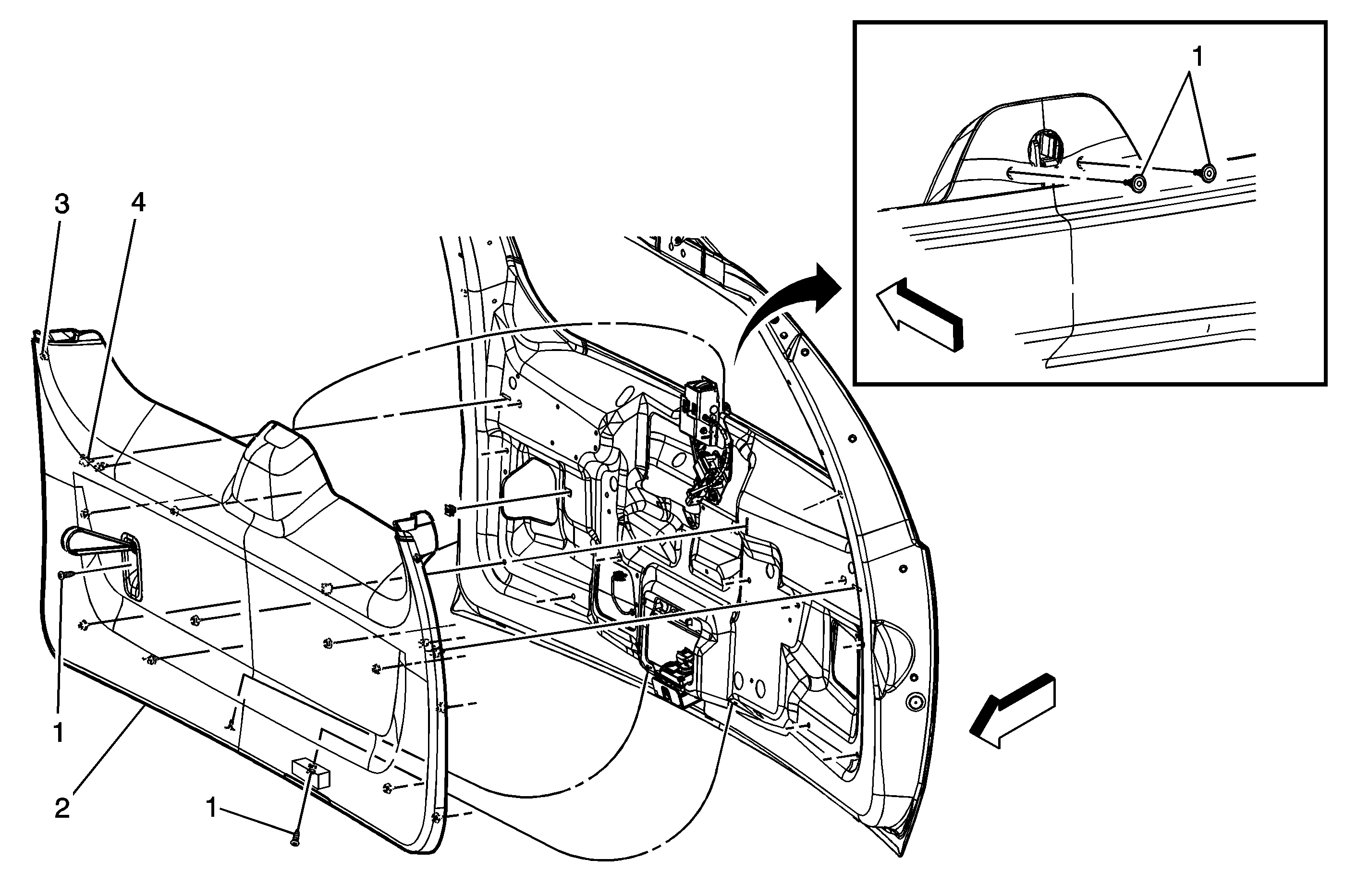 1
3
4
1
2
1