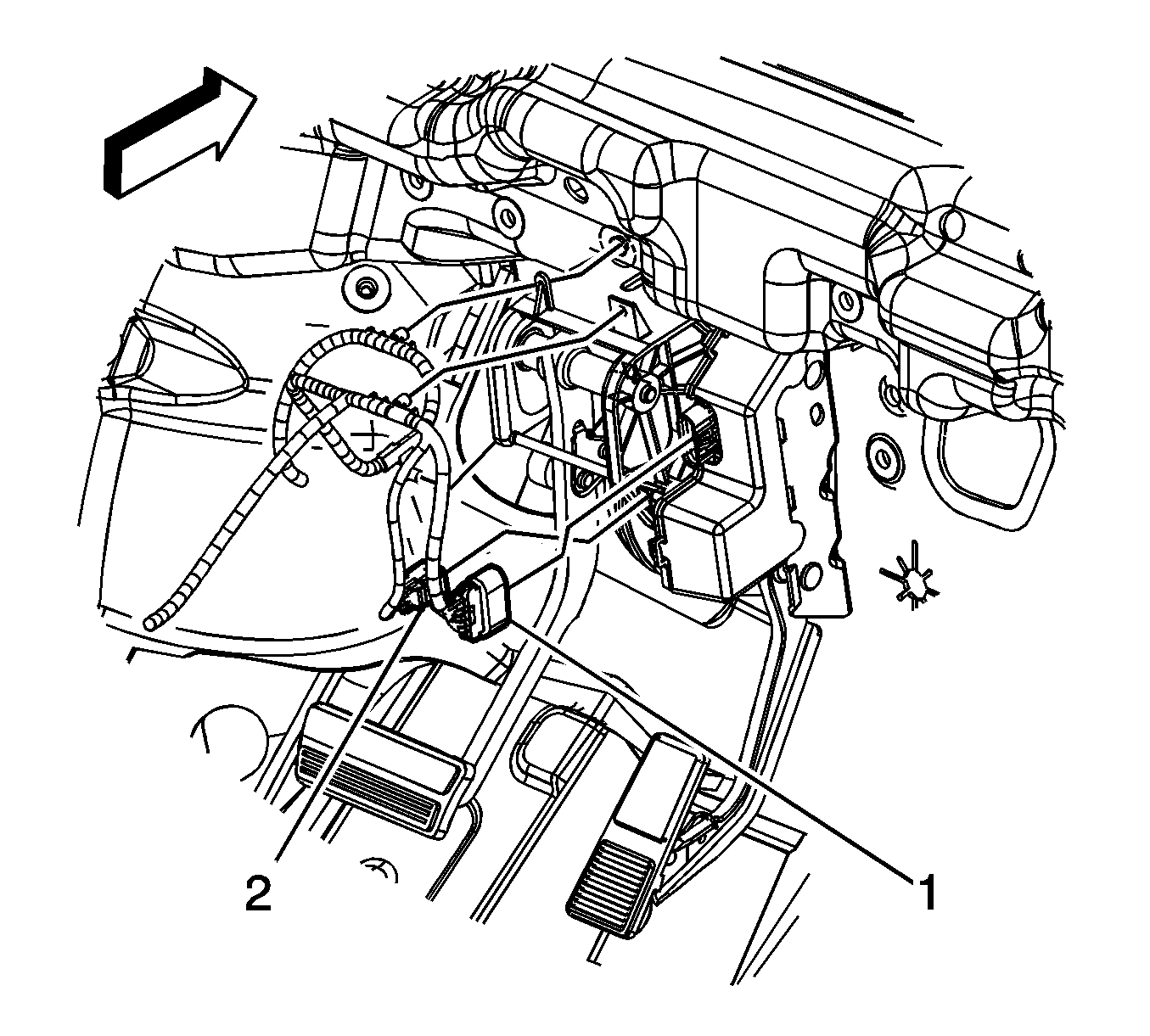 2
1