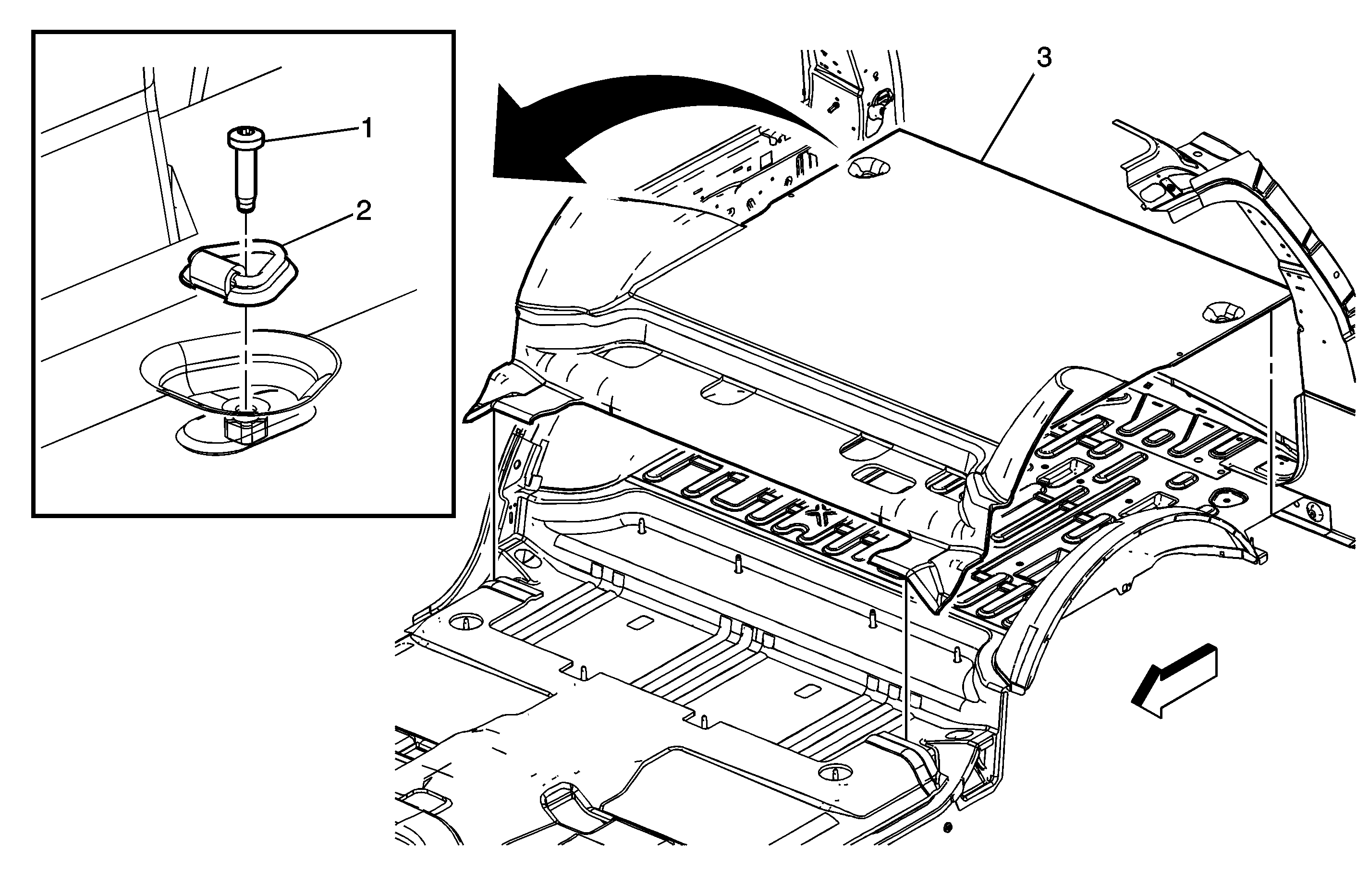 1
2
3