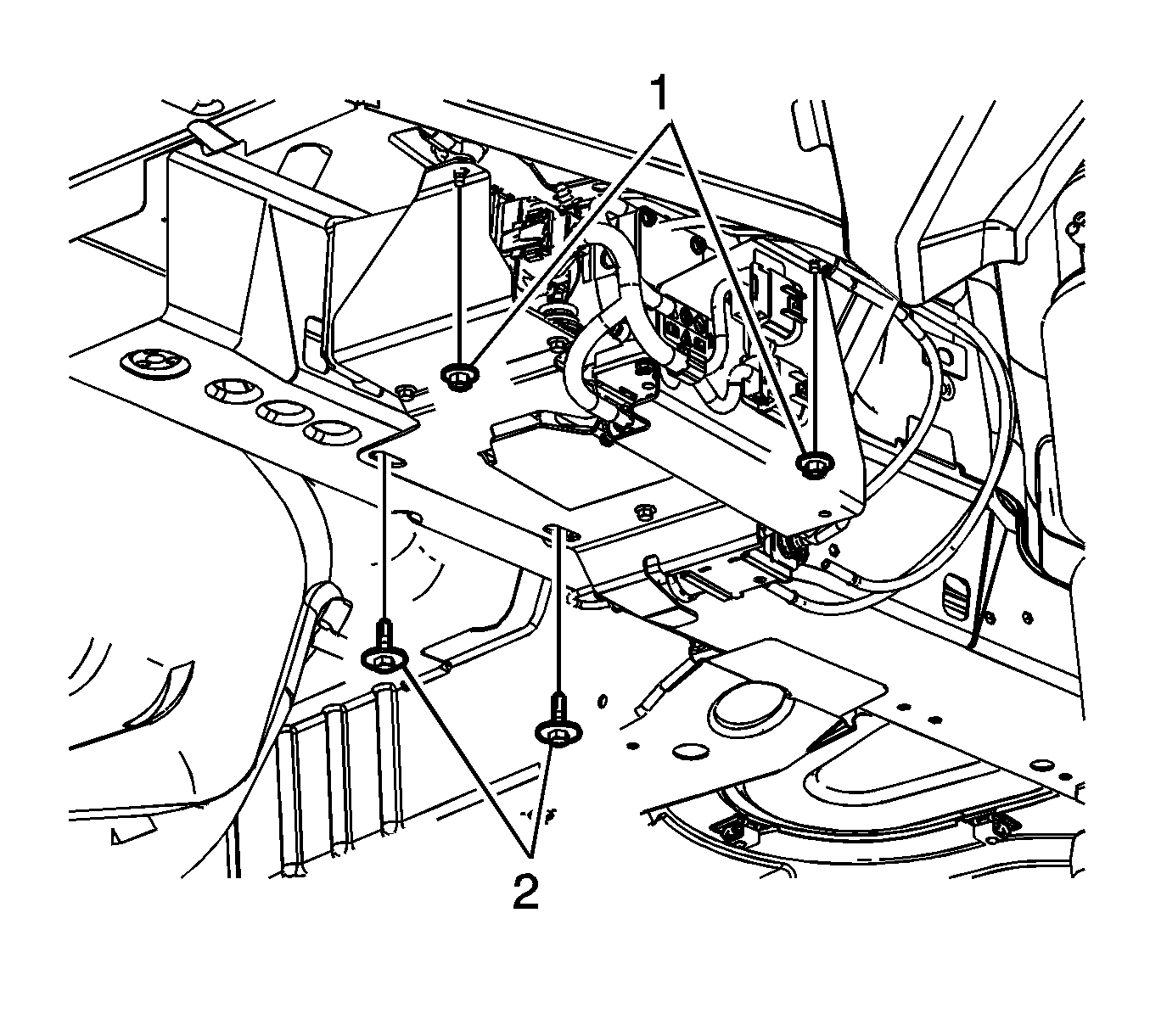 1
2