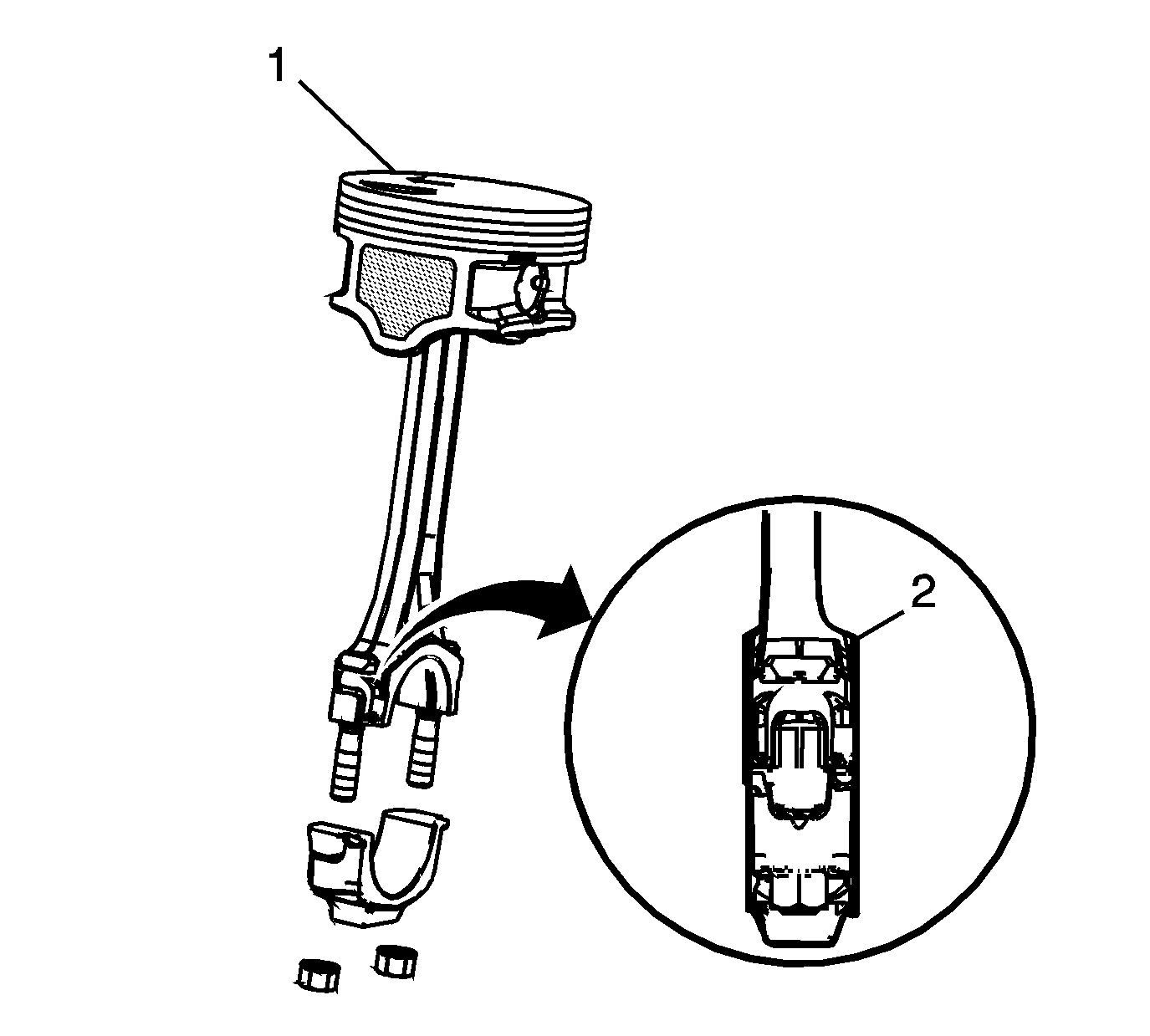 1

2