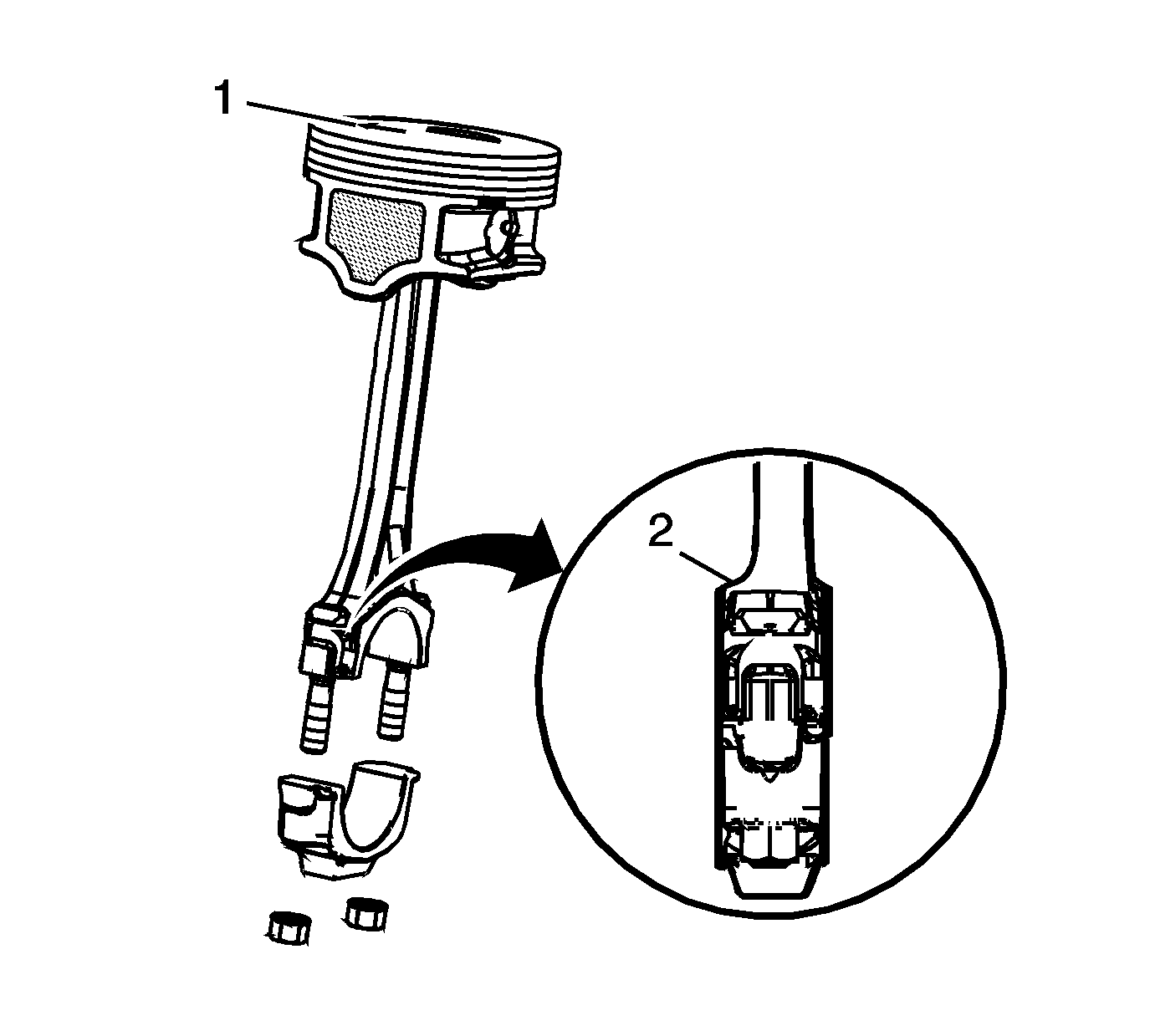 1

2