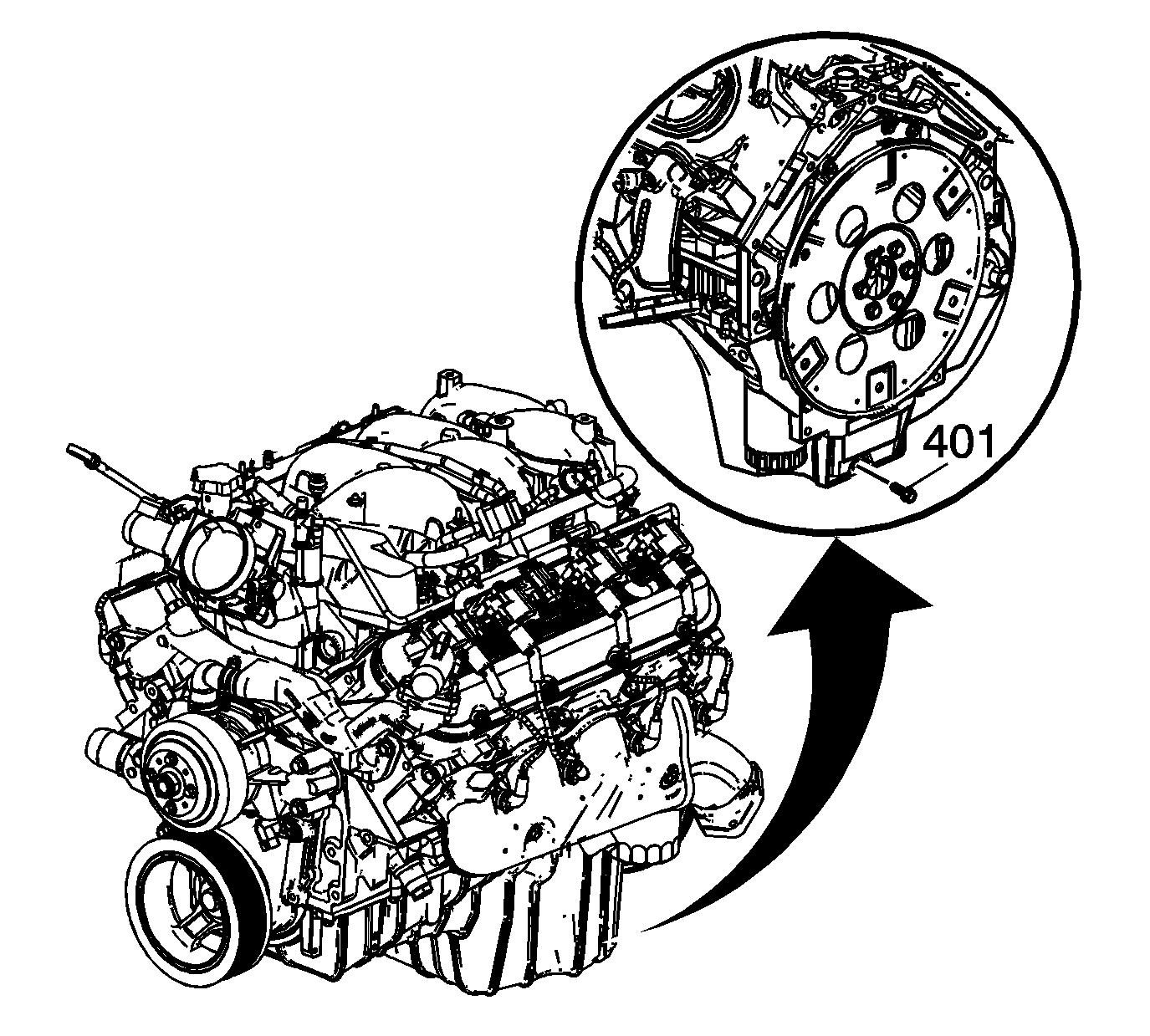 401