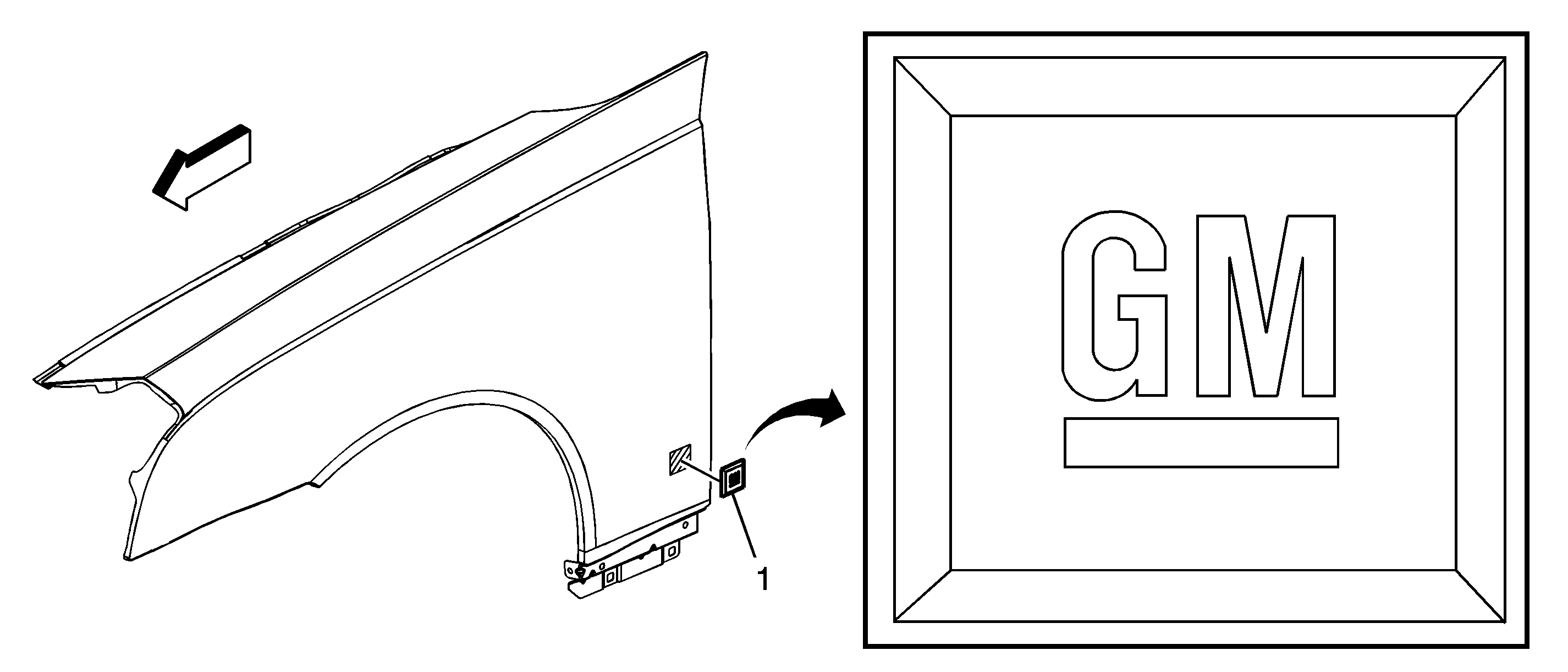 1

GM