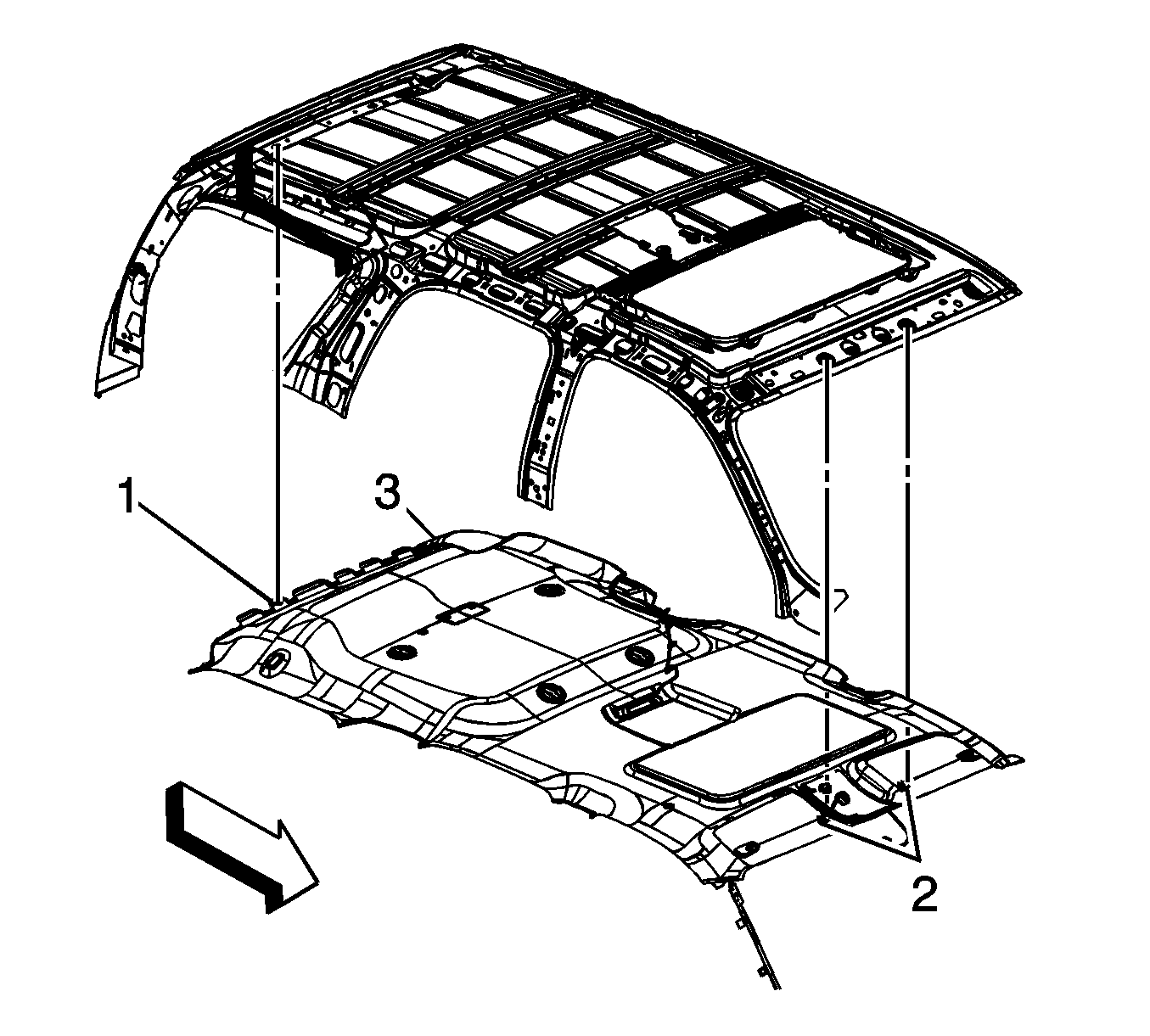 1
3
2