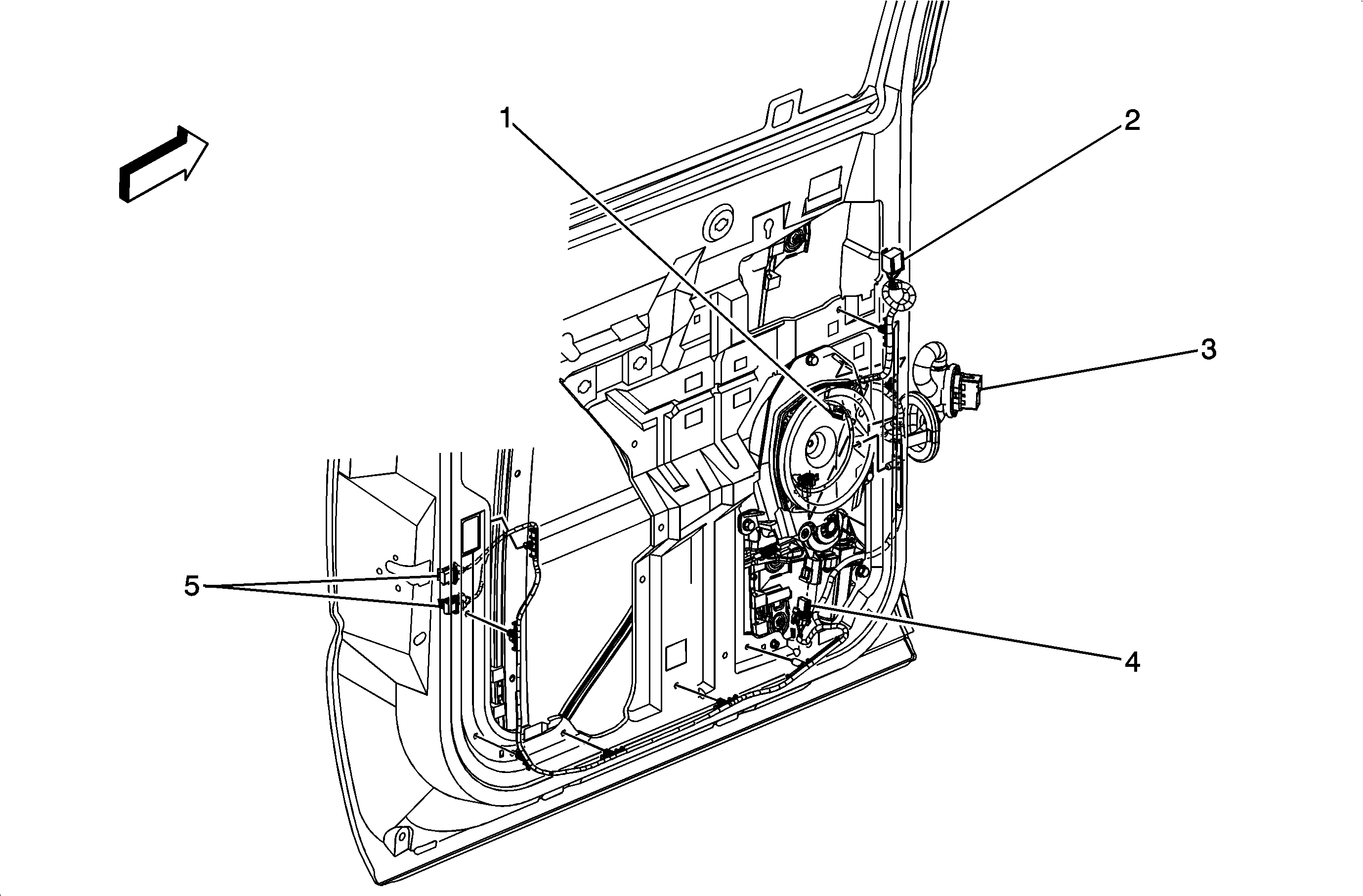 1
2
3
5
4