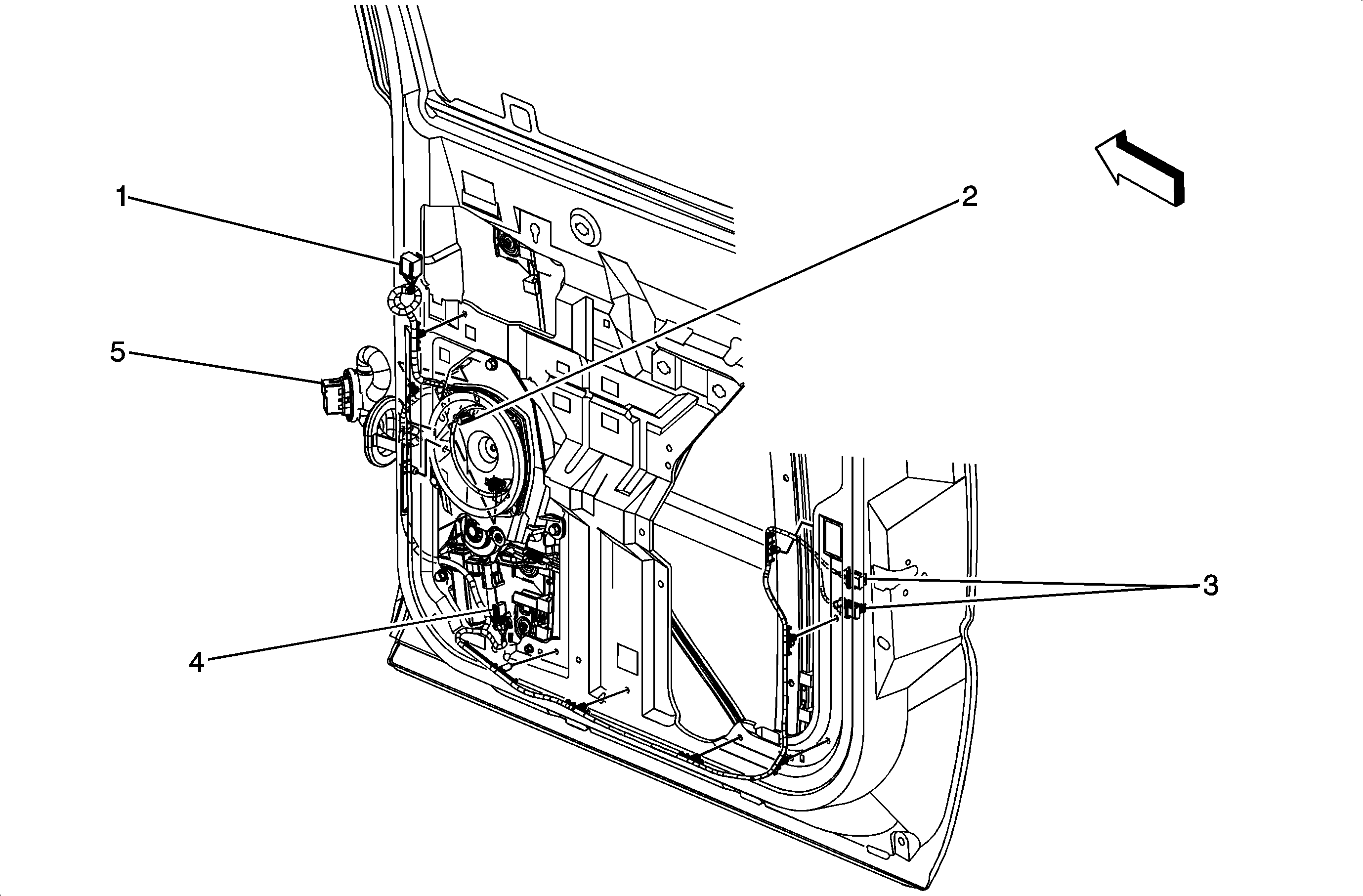 1
2
5
3
4